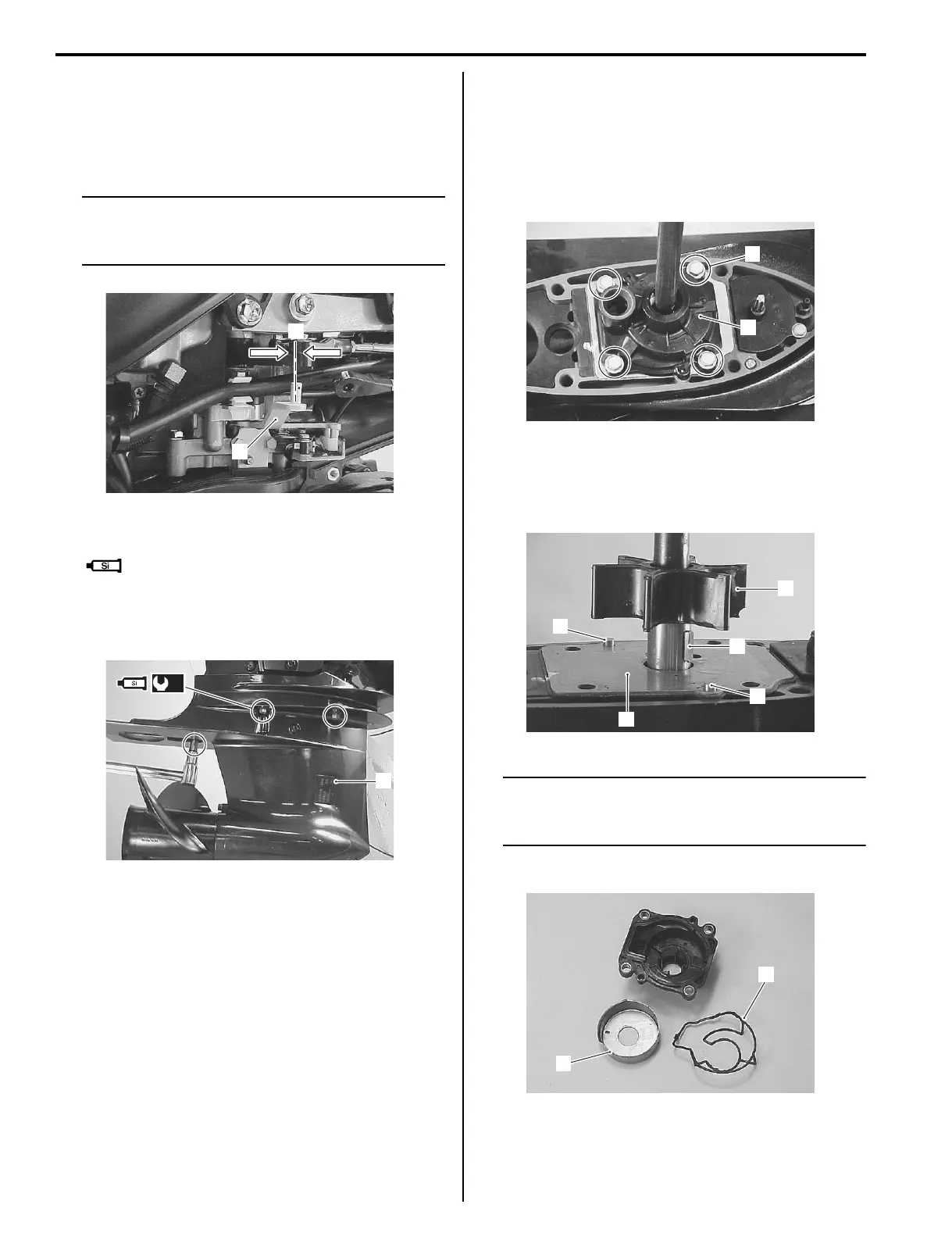 Si

Si