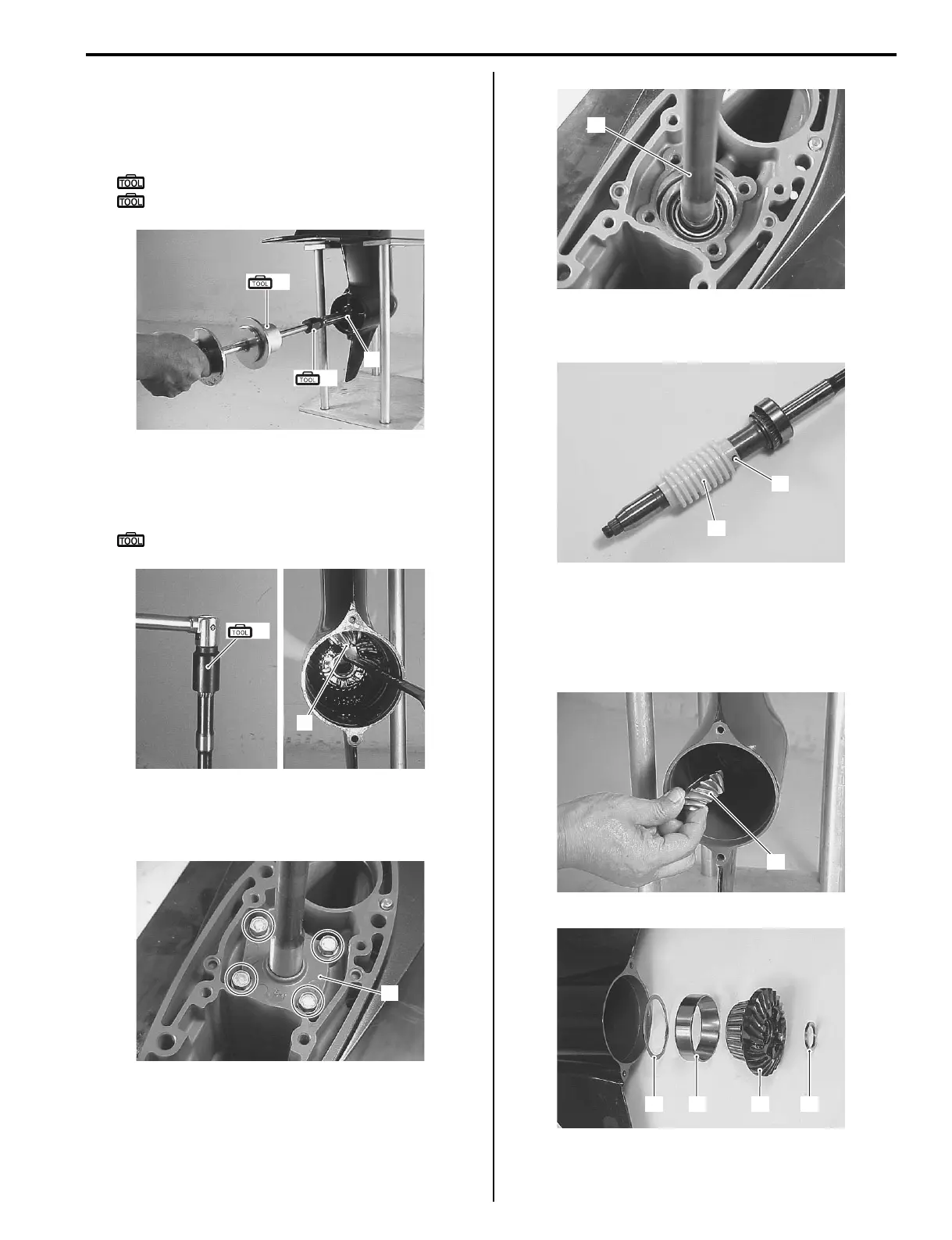 TOOL
TOOL

TOOL
TOOL

TOOL

TOOL