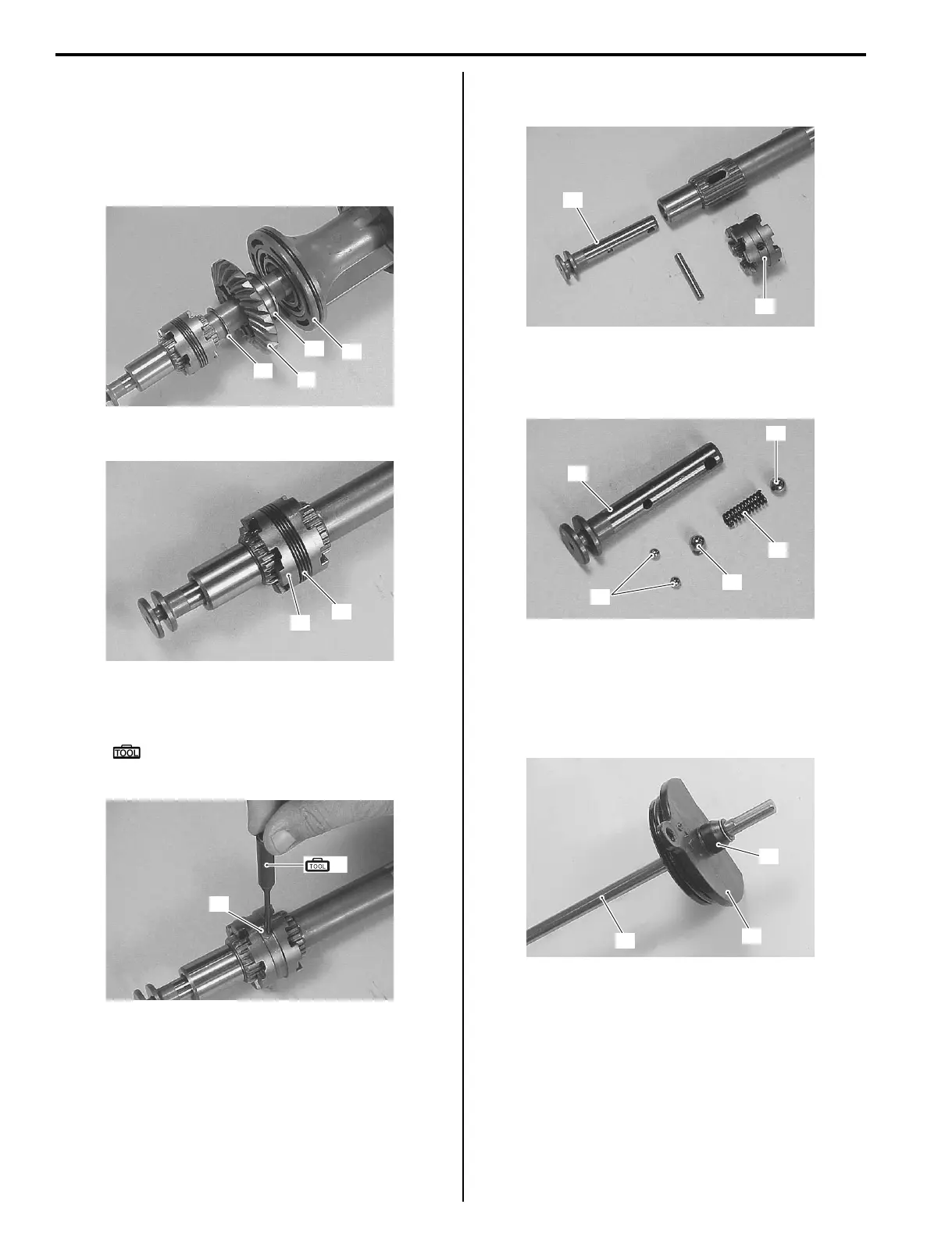 TOOL

TOOL