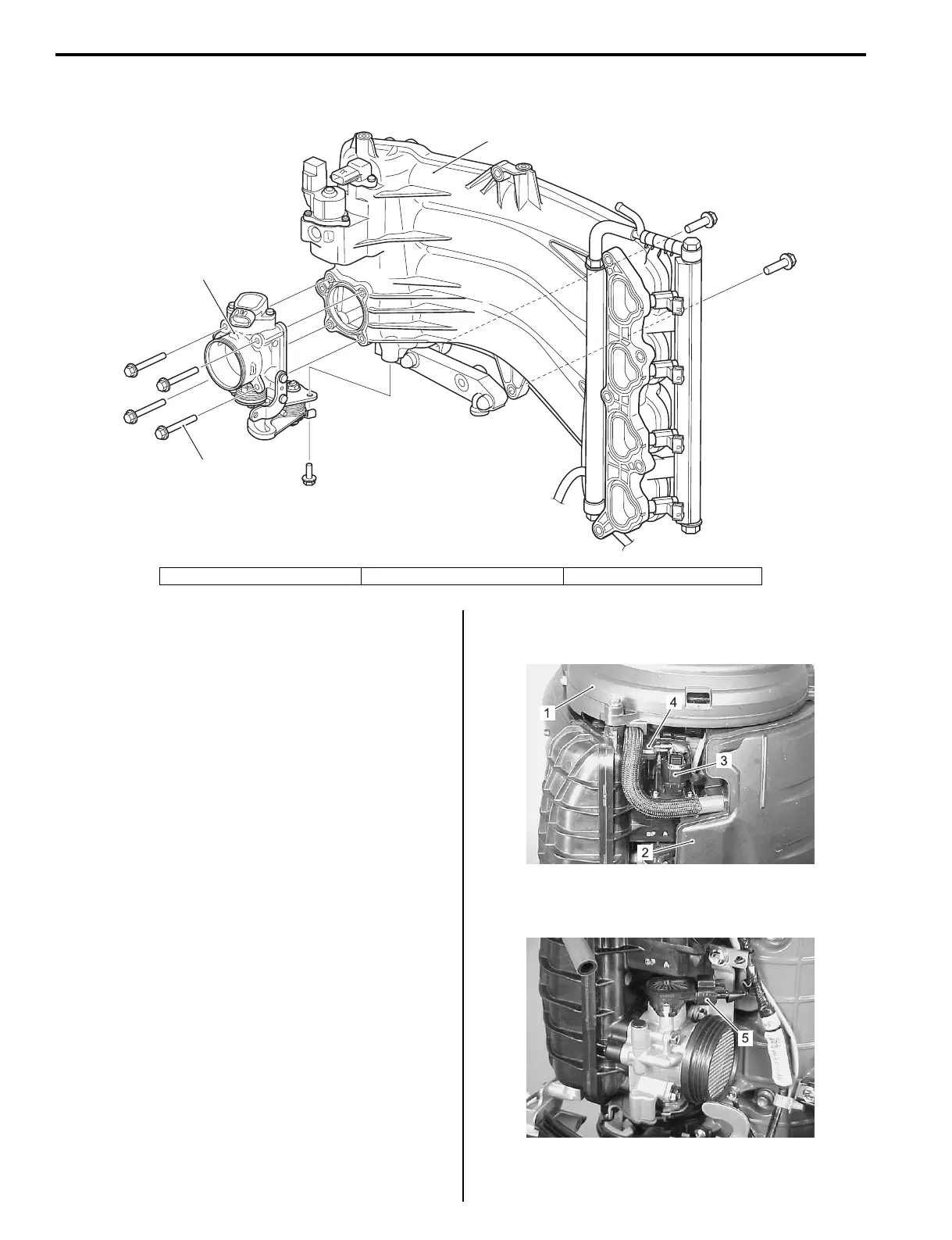 1
4
3
2
5