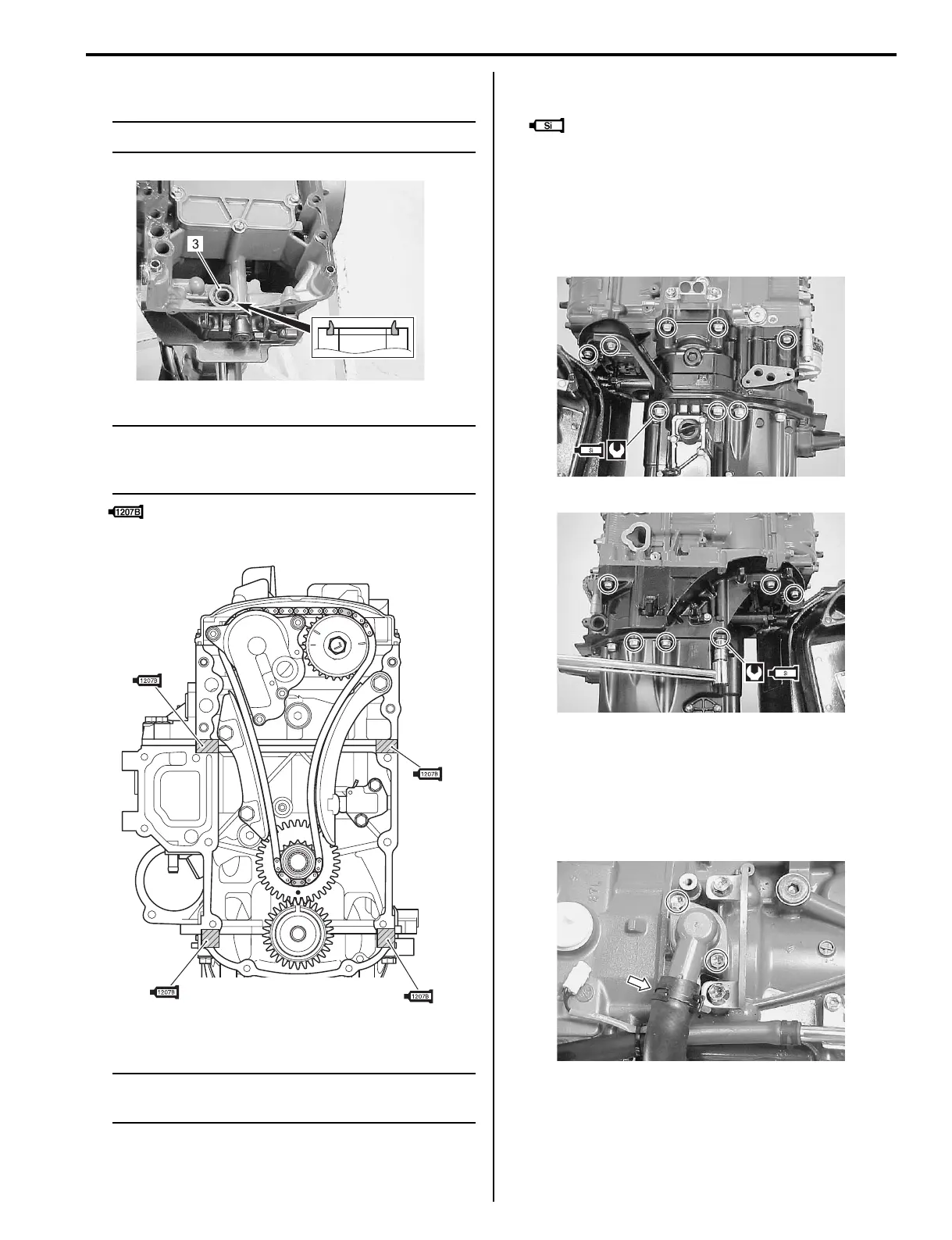 3

1207B

1207B

1207B

1207B

1207B

Si

Si

Si