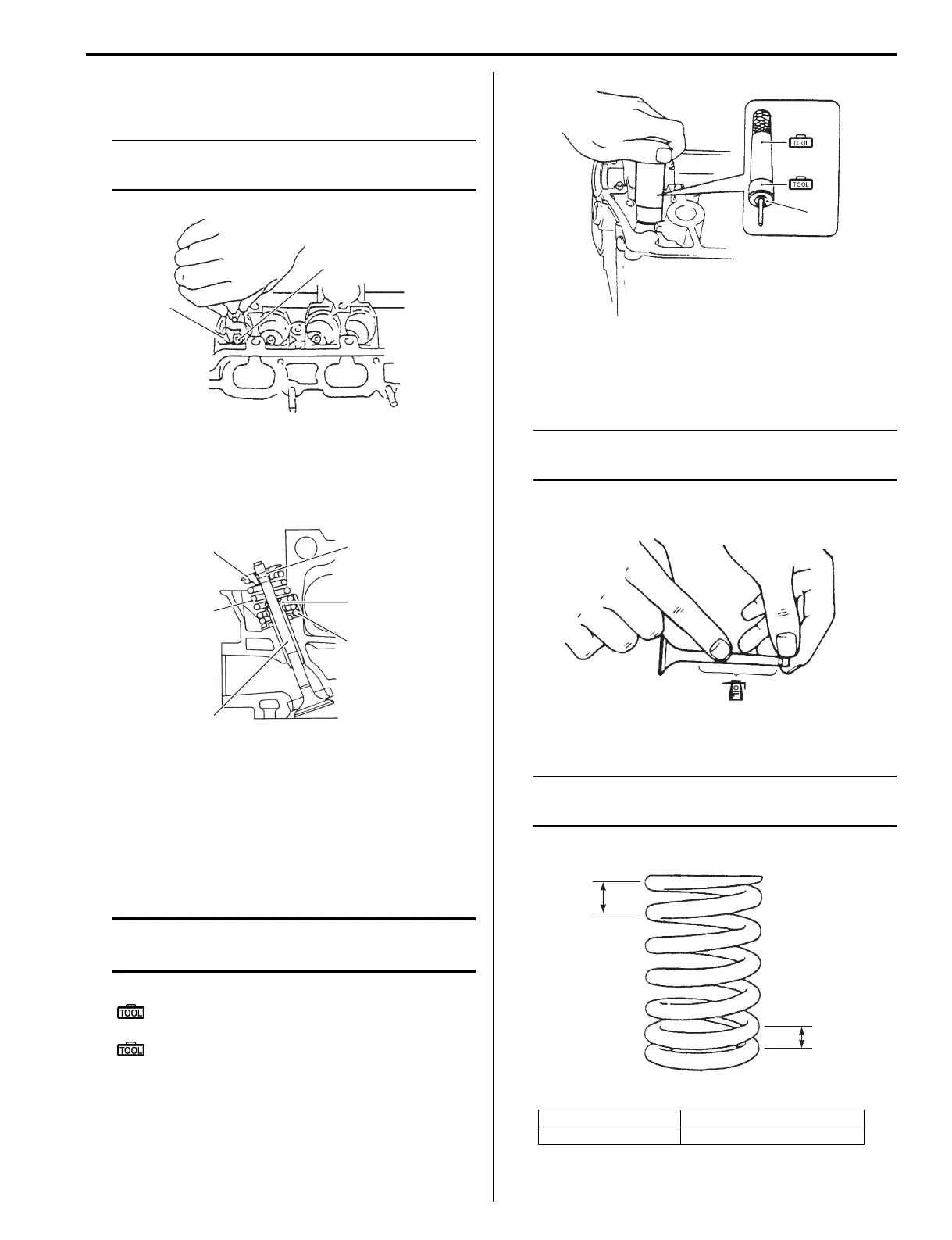 TOOL
TOOL
OIL
TOOL
TOOL