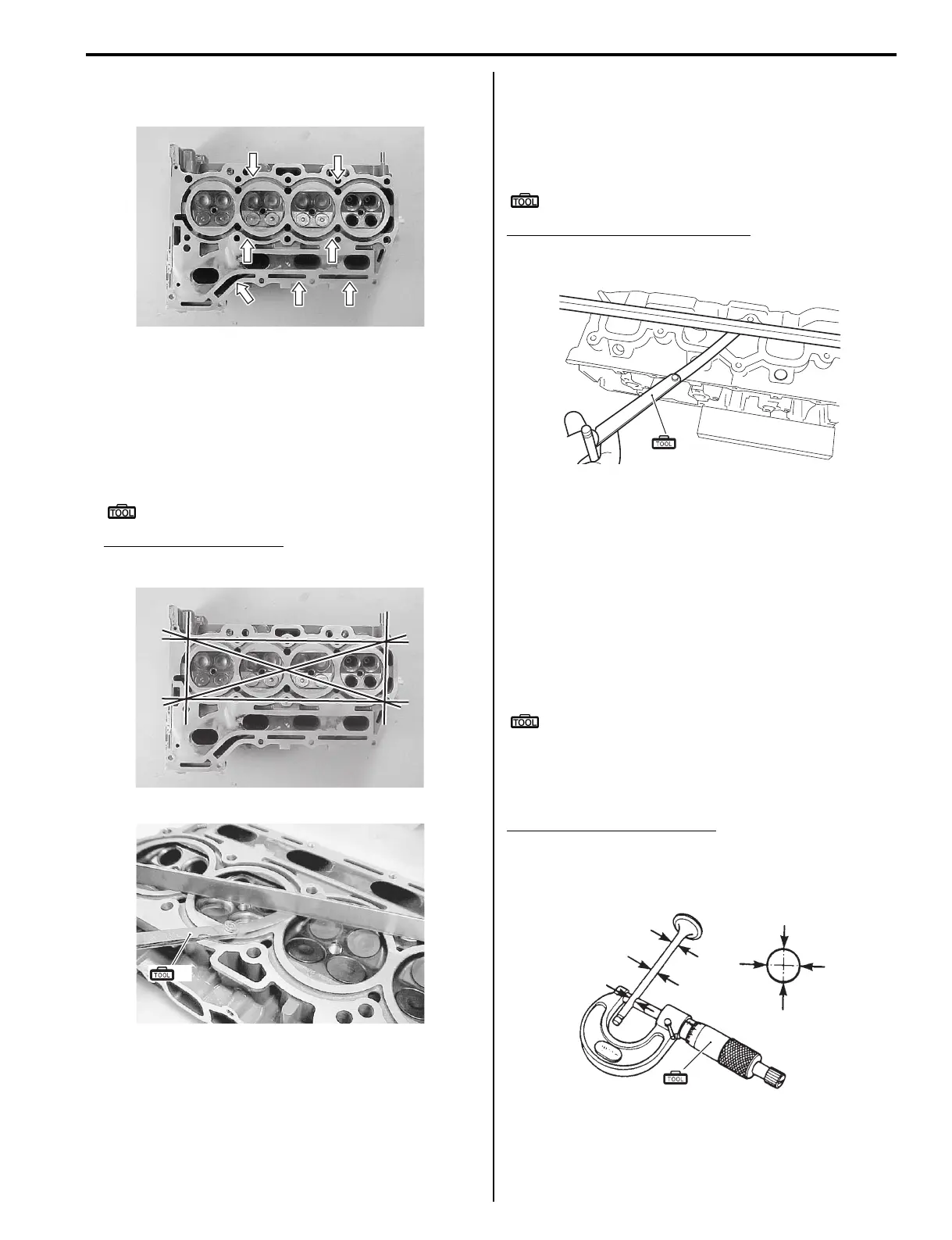 TOOL

TOOL

TOOL

TOOL

TOOL

TOOL

TOOL