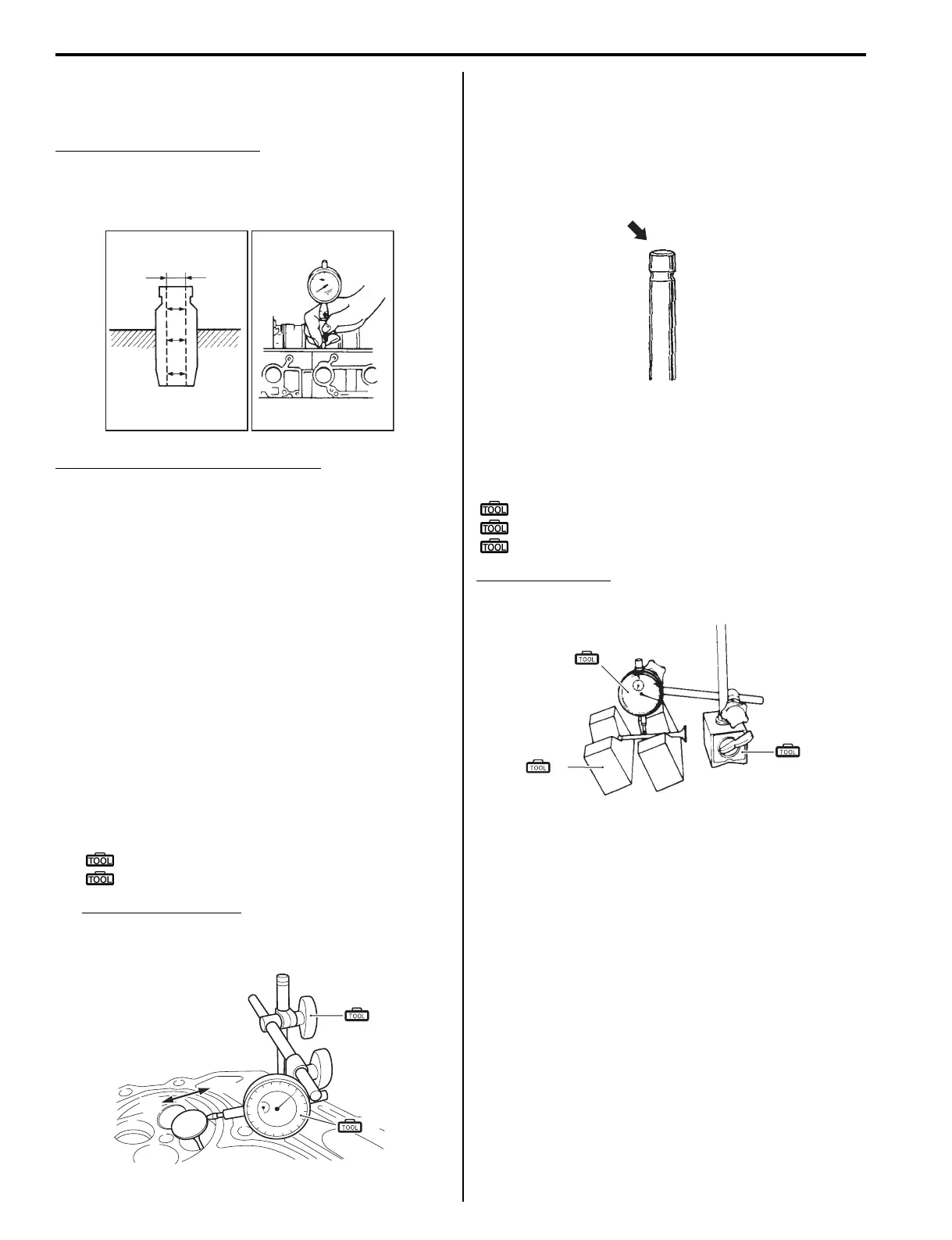 TOOL

TOOL

TOOL

TOOL

TOOL

TOOL

TOOL

TOOL

TOOL

TOOL