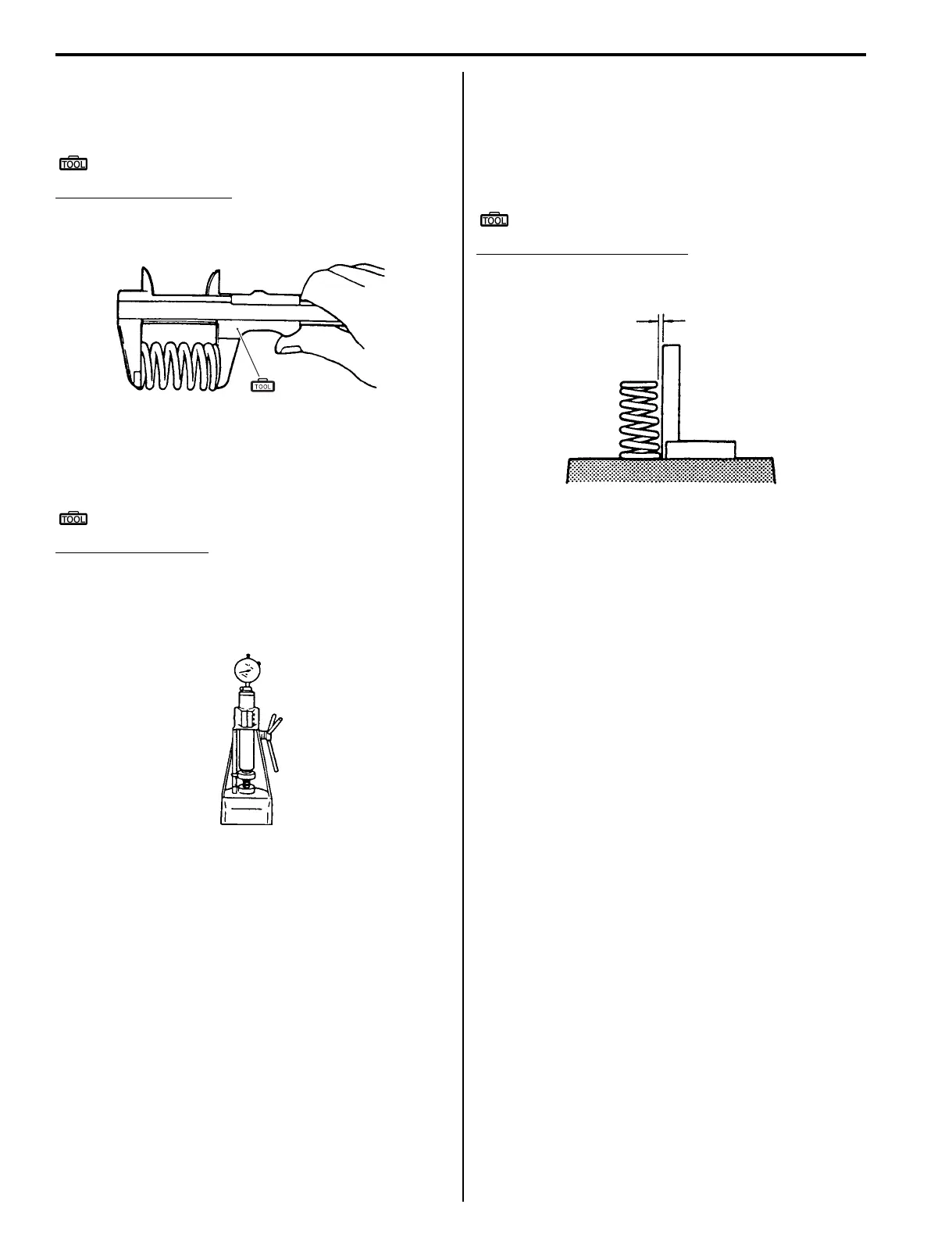 TOOL

TOOL

TOOL

TOOL