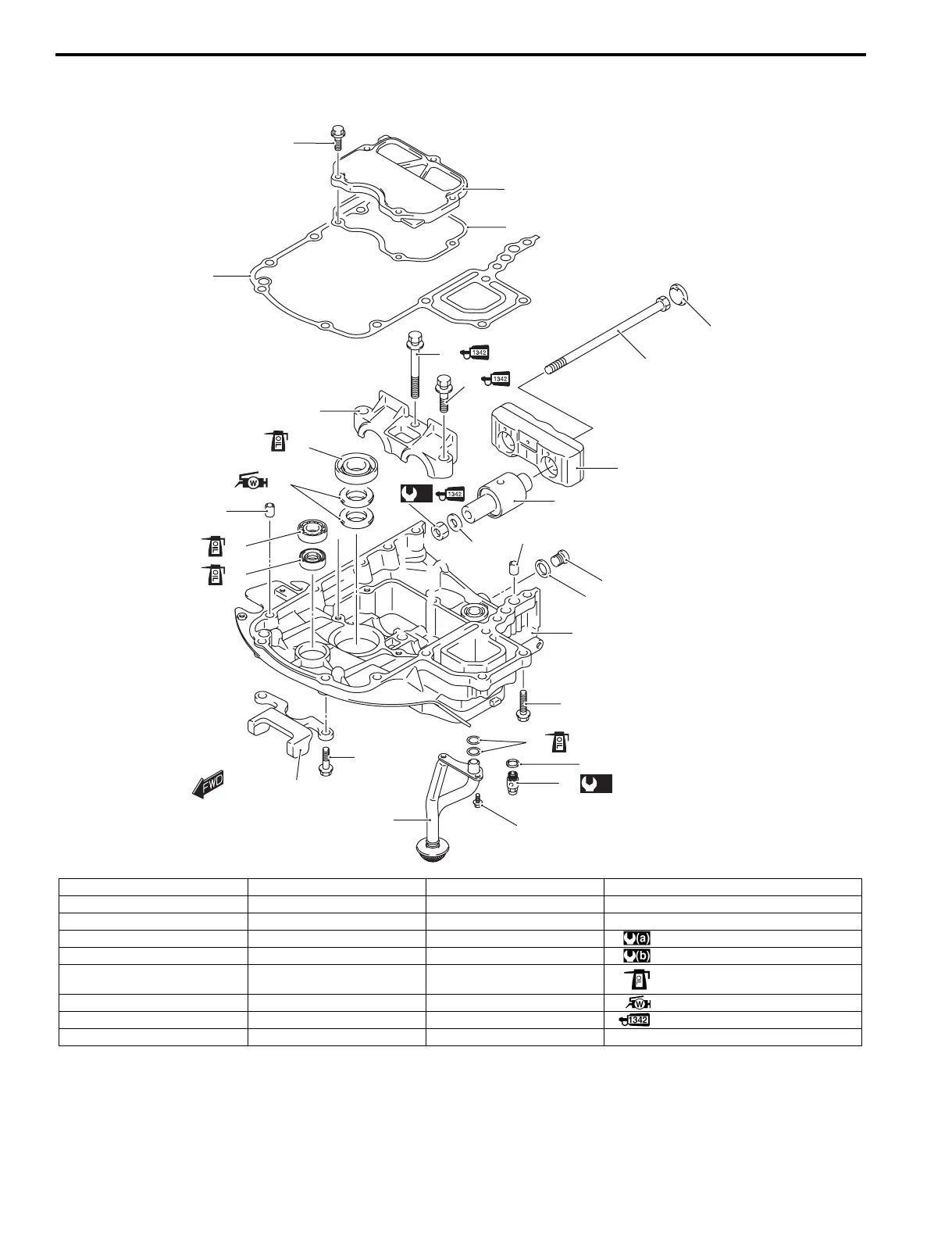 1342

1342

OIL

W

1342

OIL

OIL

OIL

FWD

| | | | |
|---|---|---|---|
| | | | |
| | | | |
| | | | (a) |
| | | | (b) |
| | | | OIL |
| | | | W |
| | | | 1342 |
| | | | |