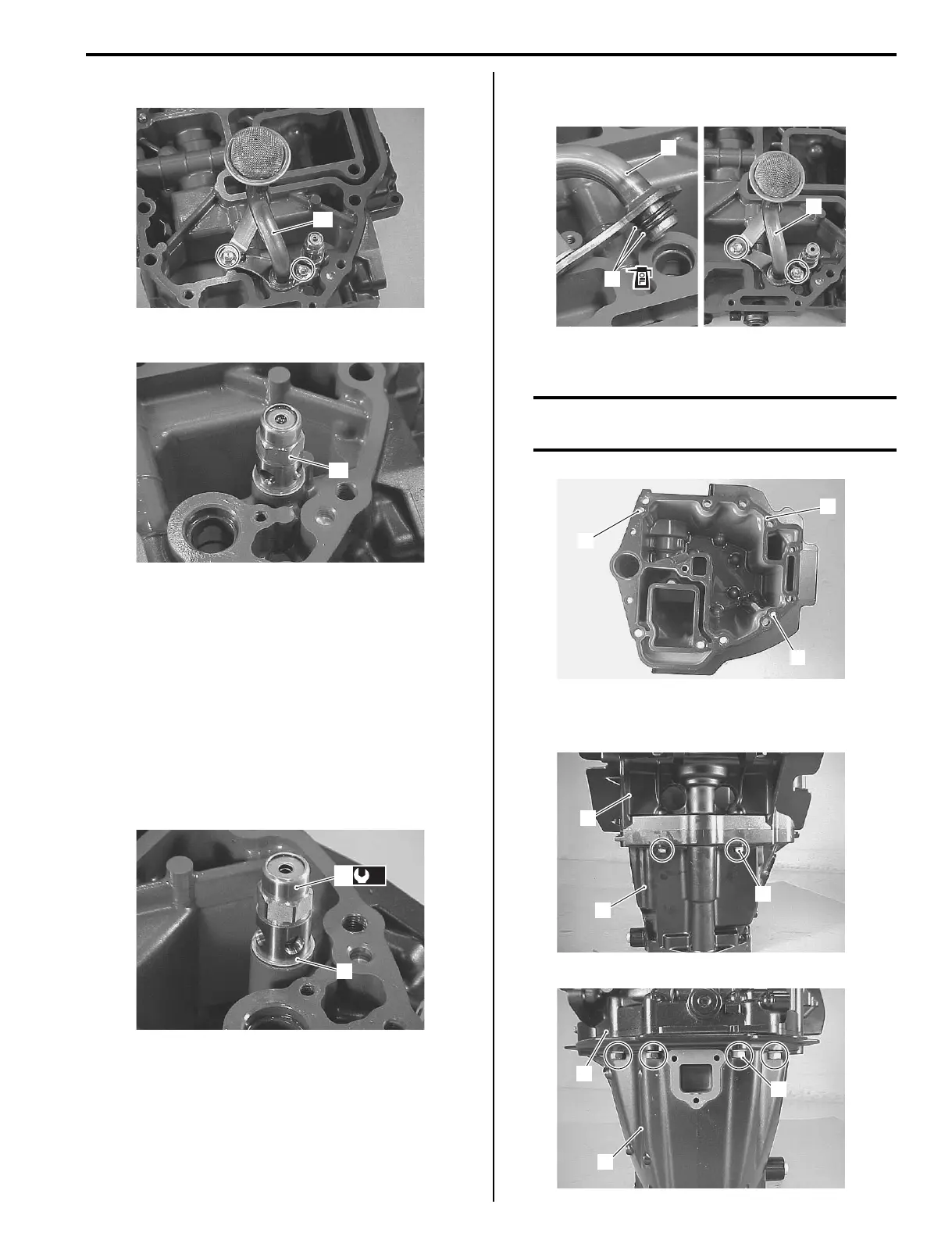 OIL