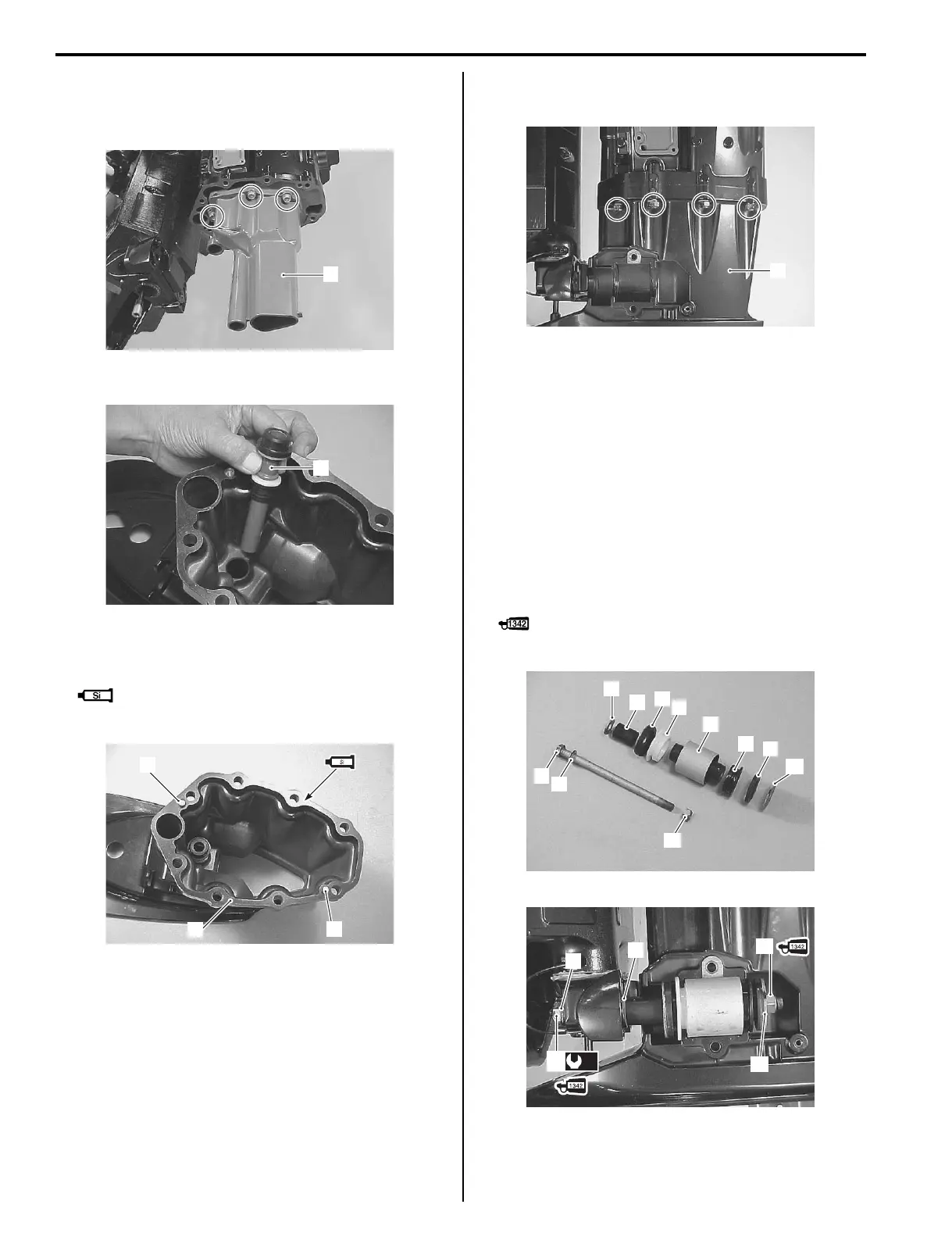 Si

Si

1342

1342

1342