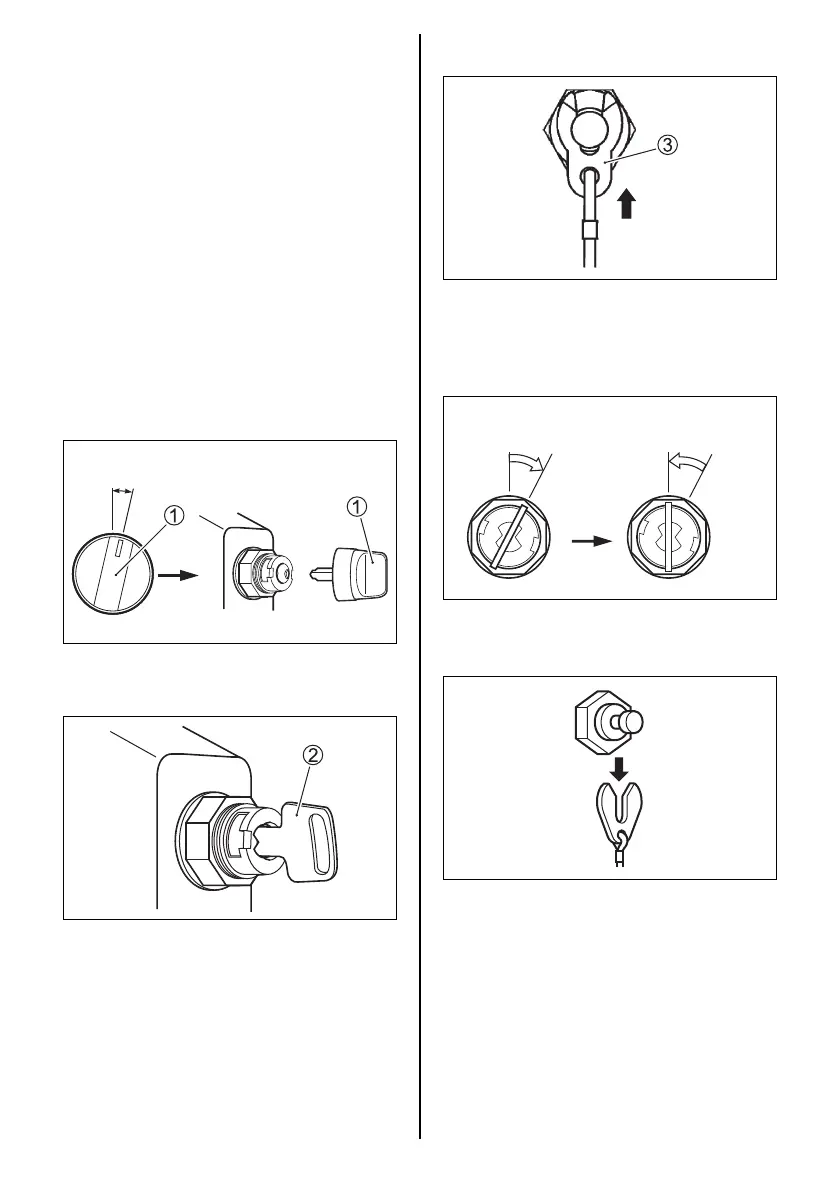 ①

①

②

③