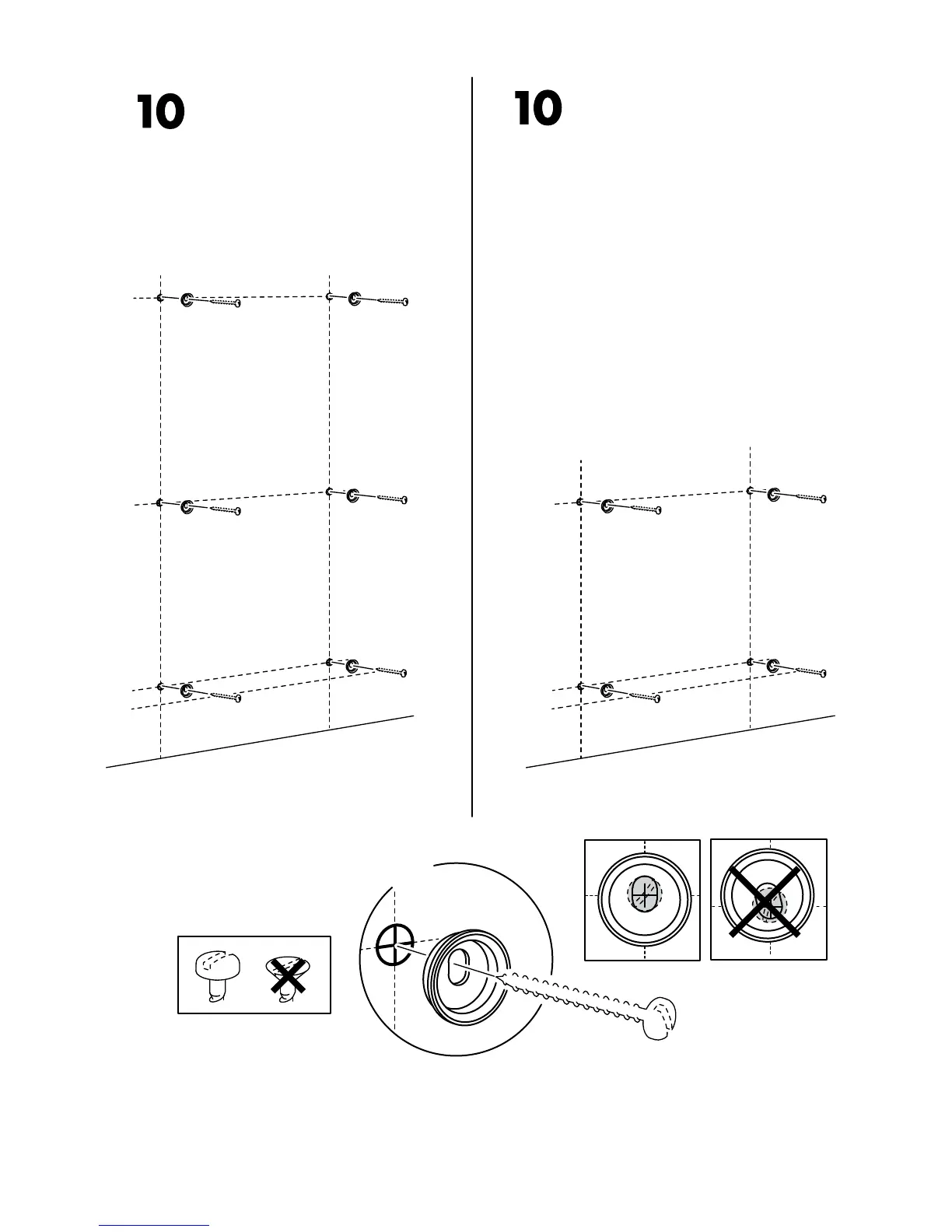 10

10