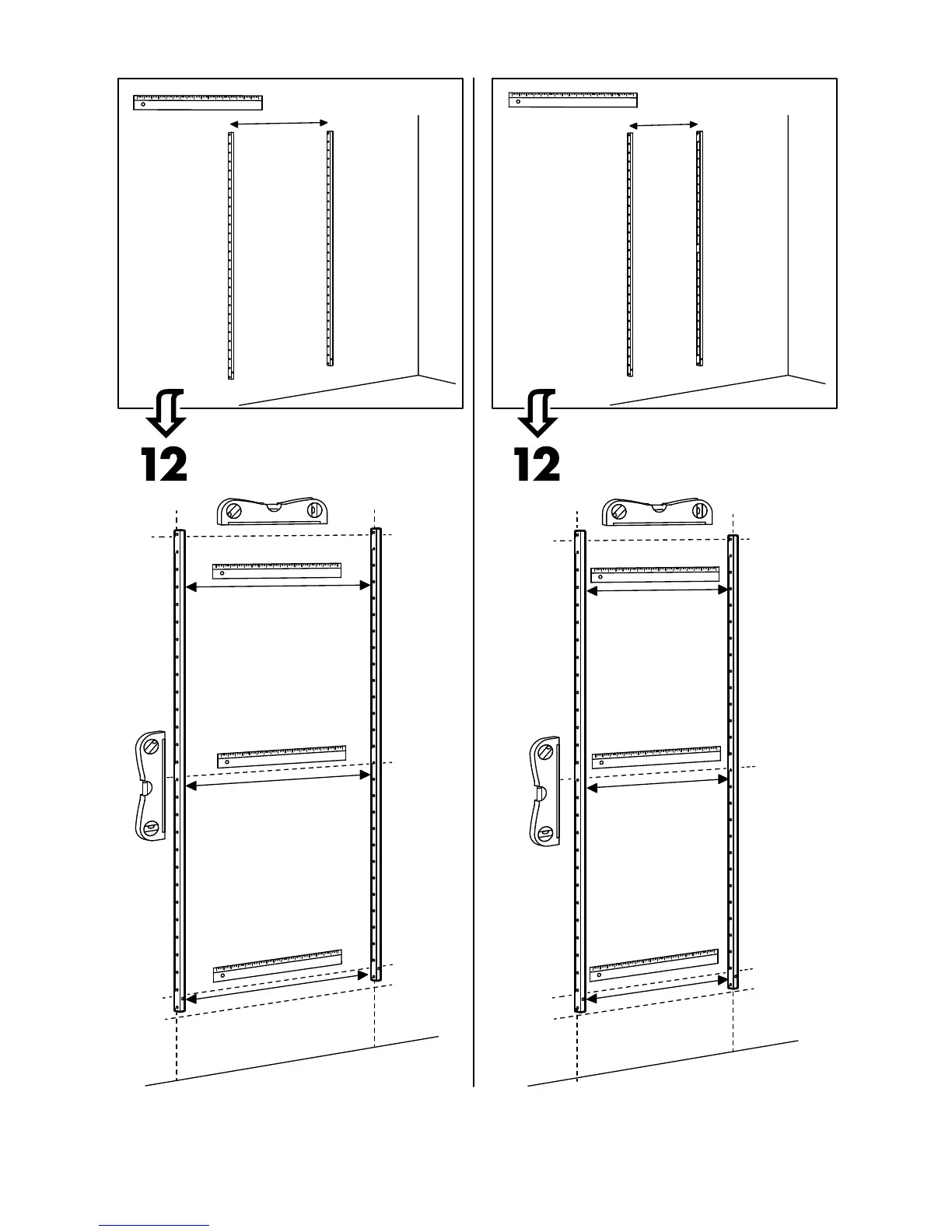 12

12