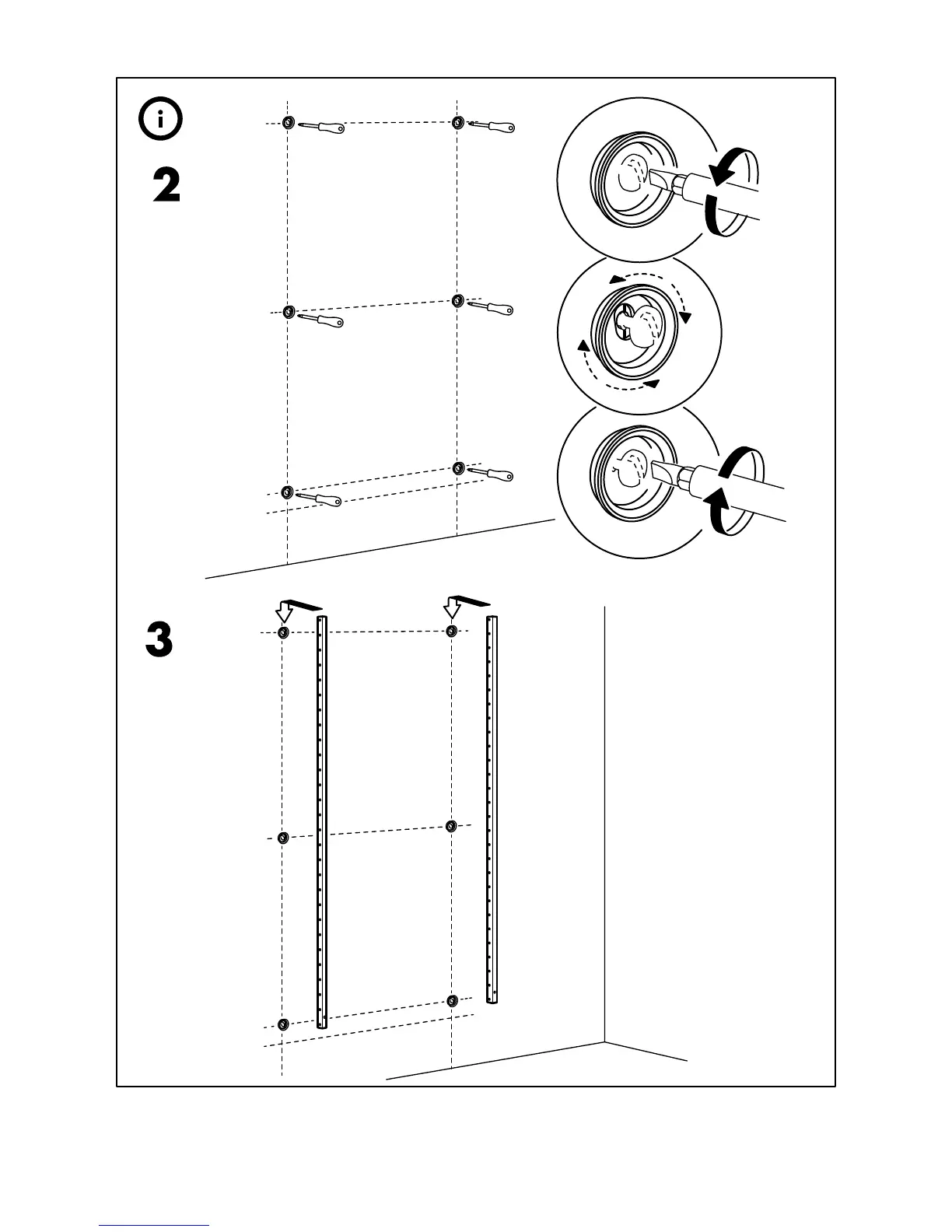 i

2

3