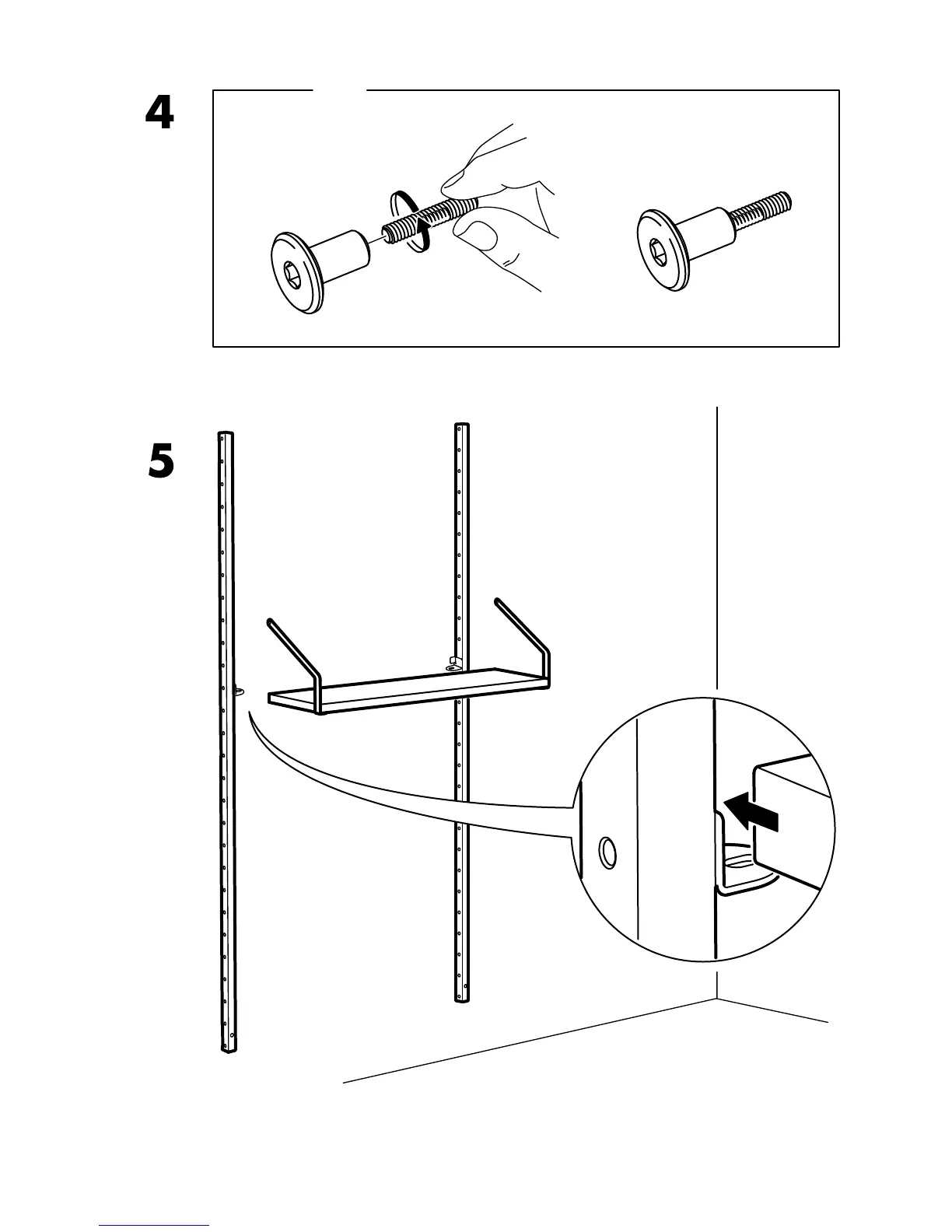 4

5