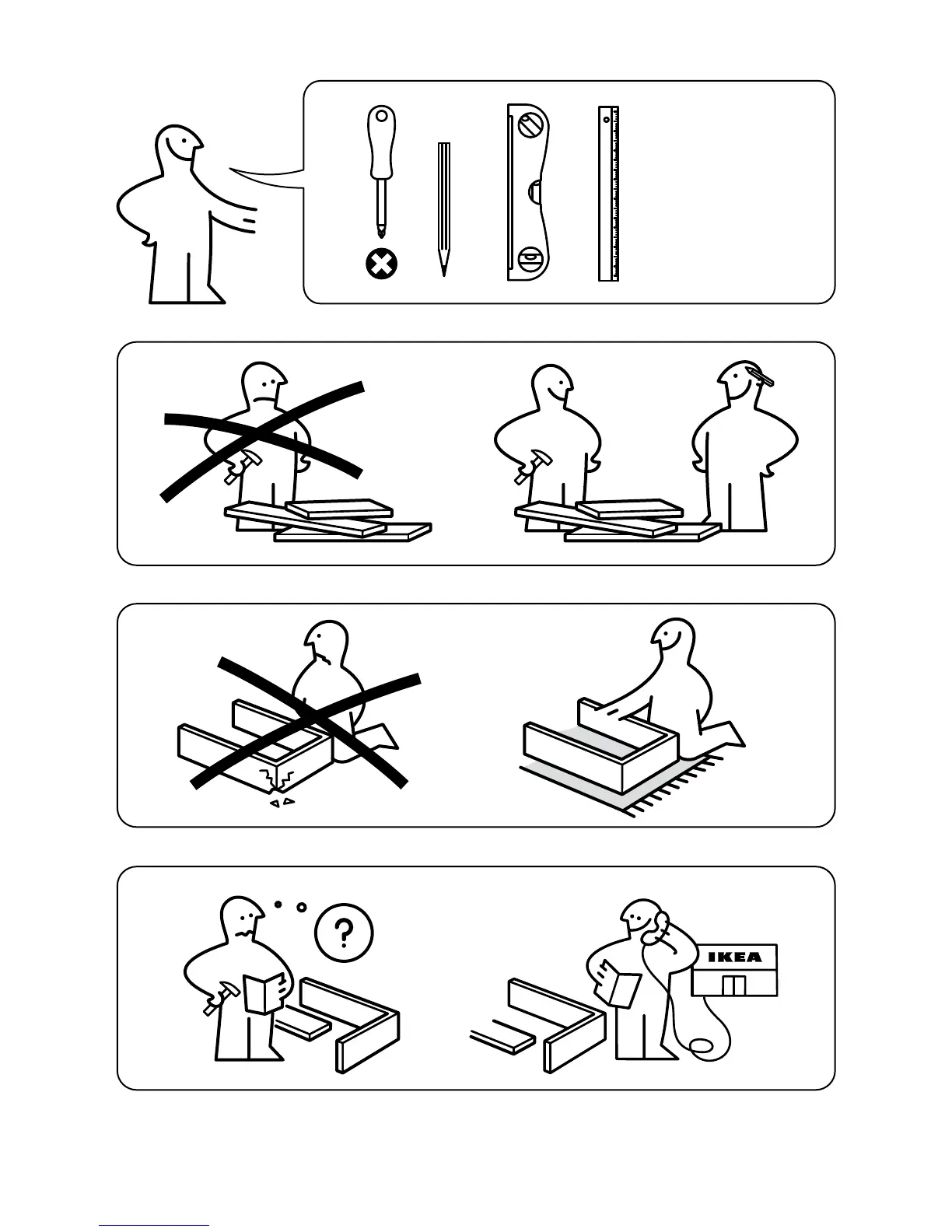 ?

IKEA