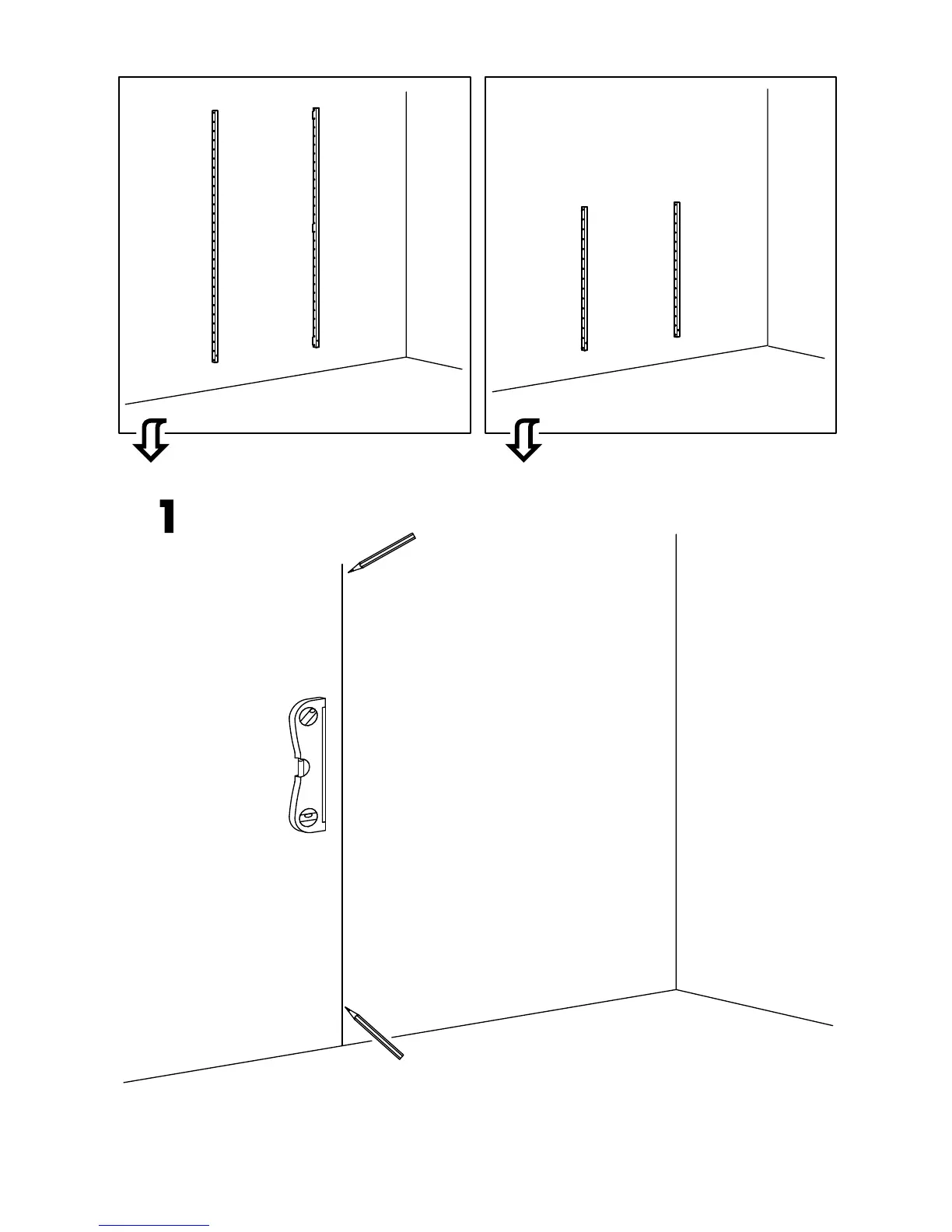 1