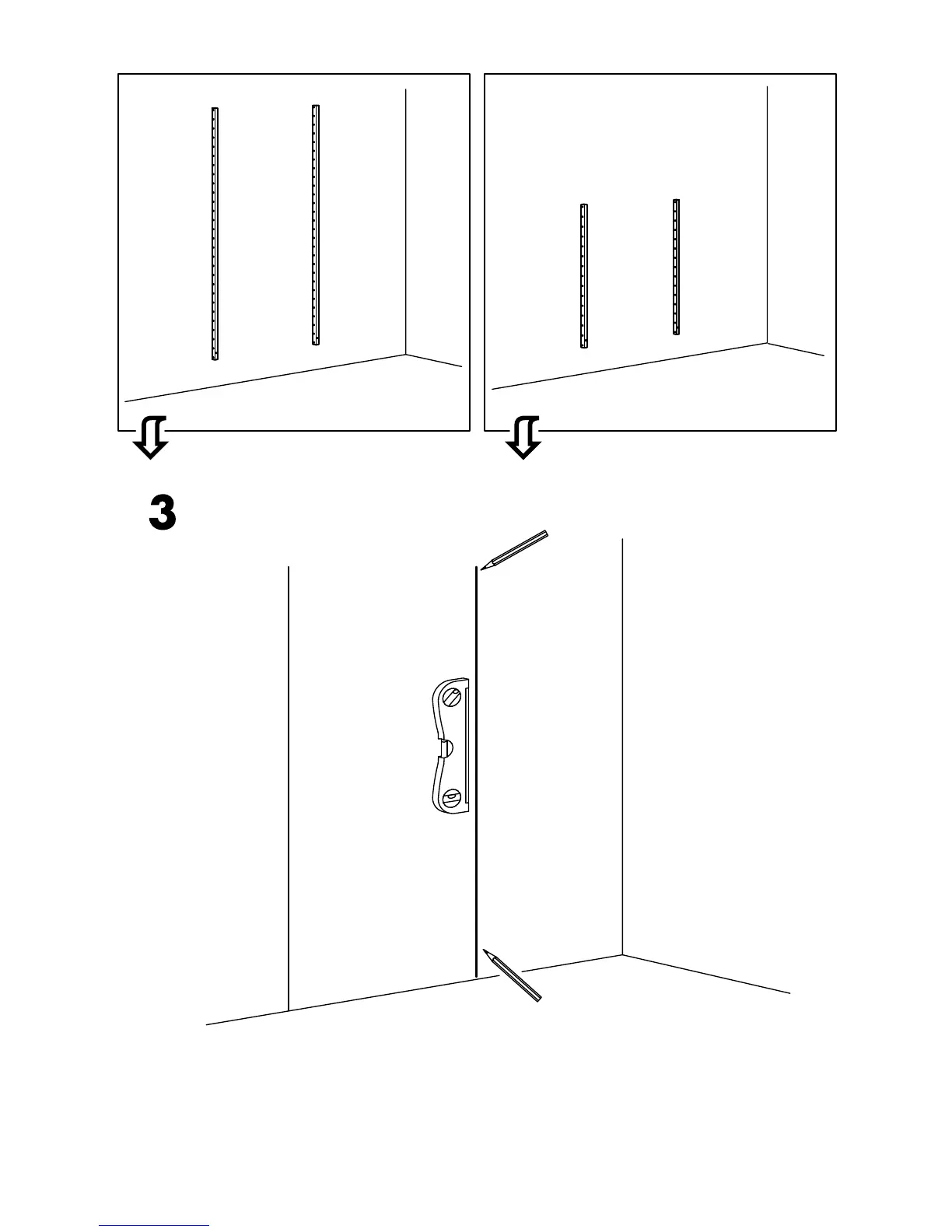 3