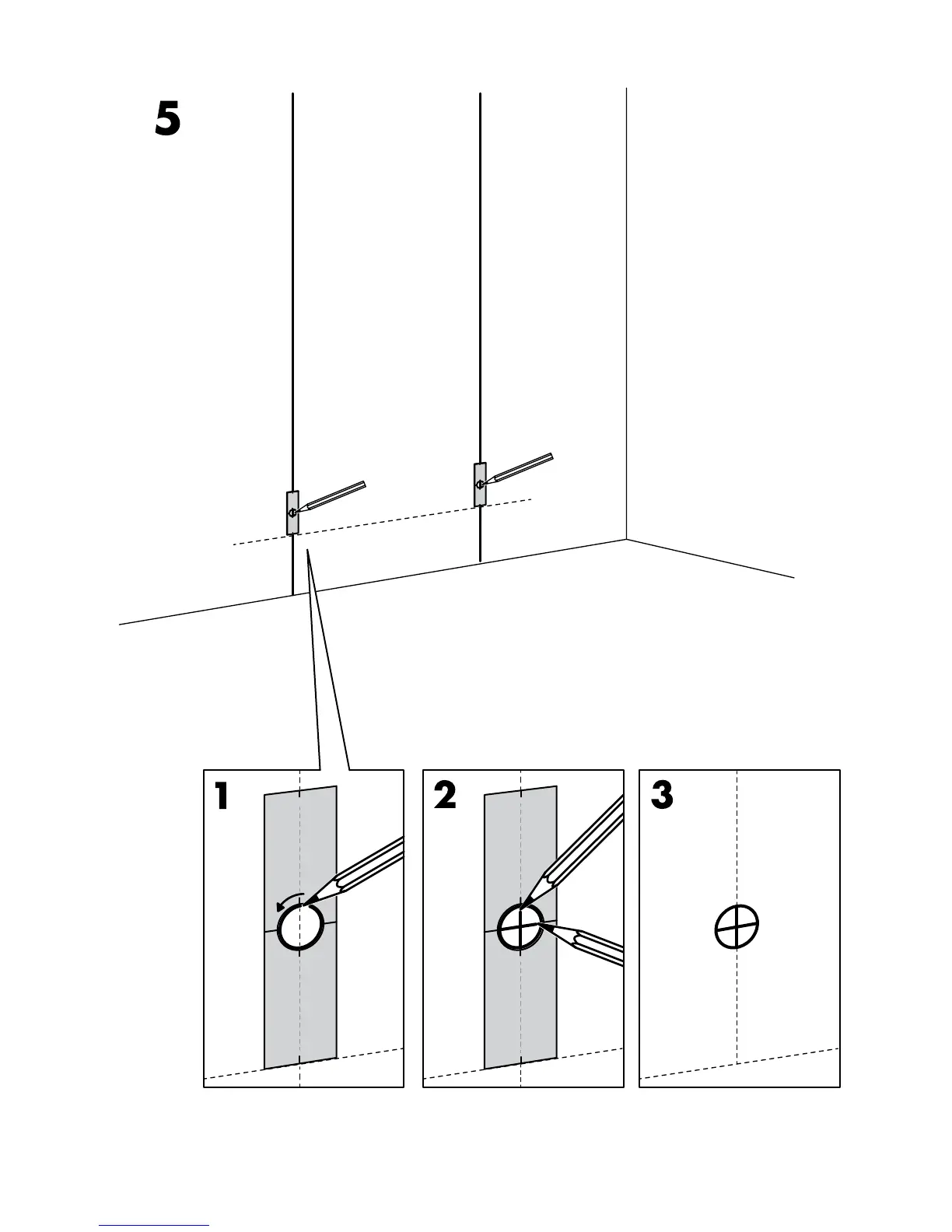 5

1

2

3