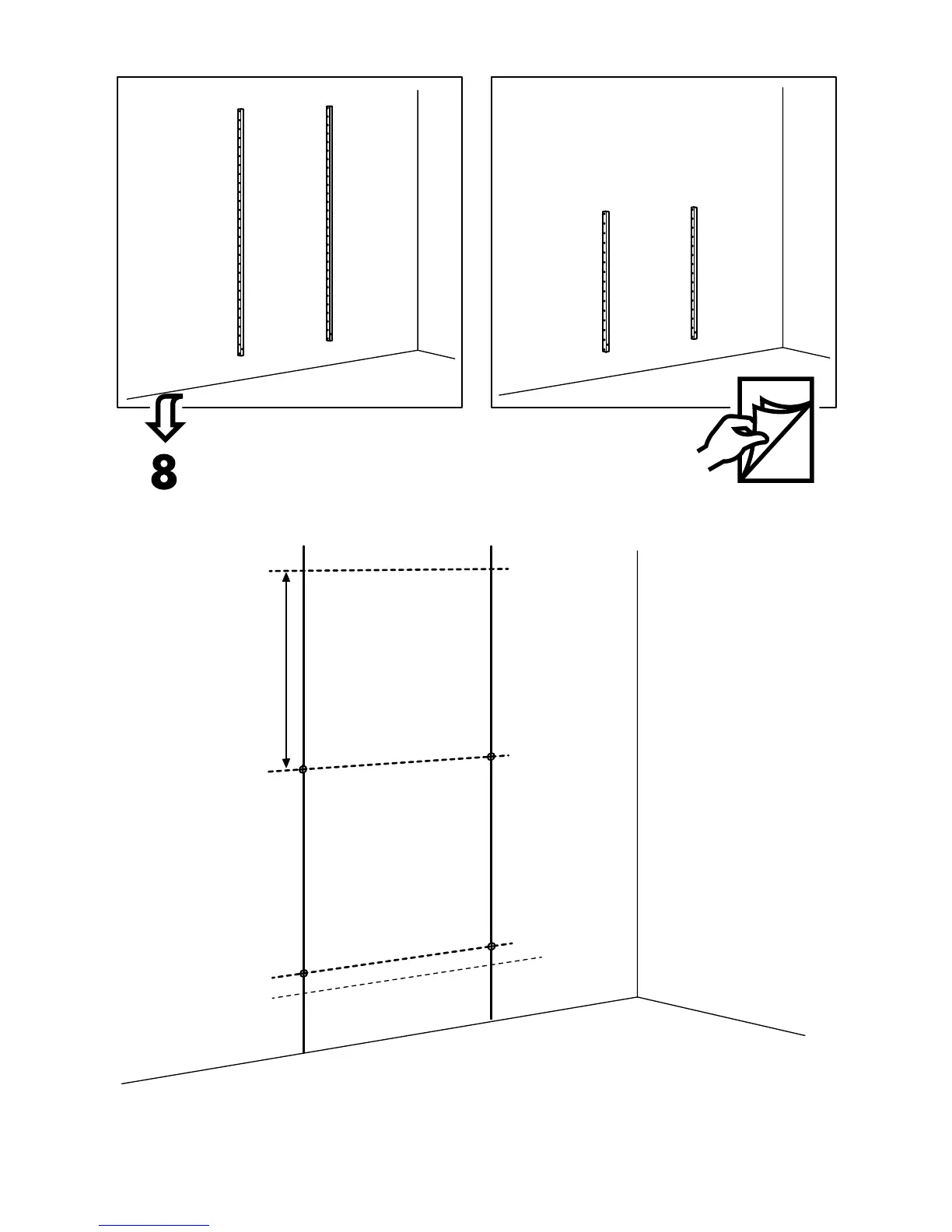 8