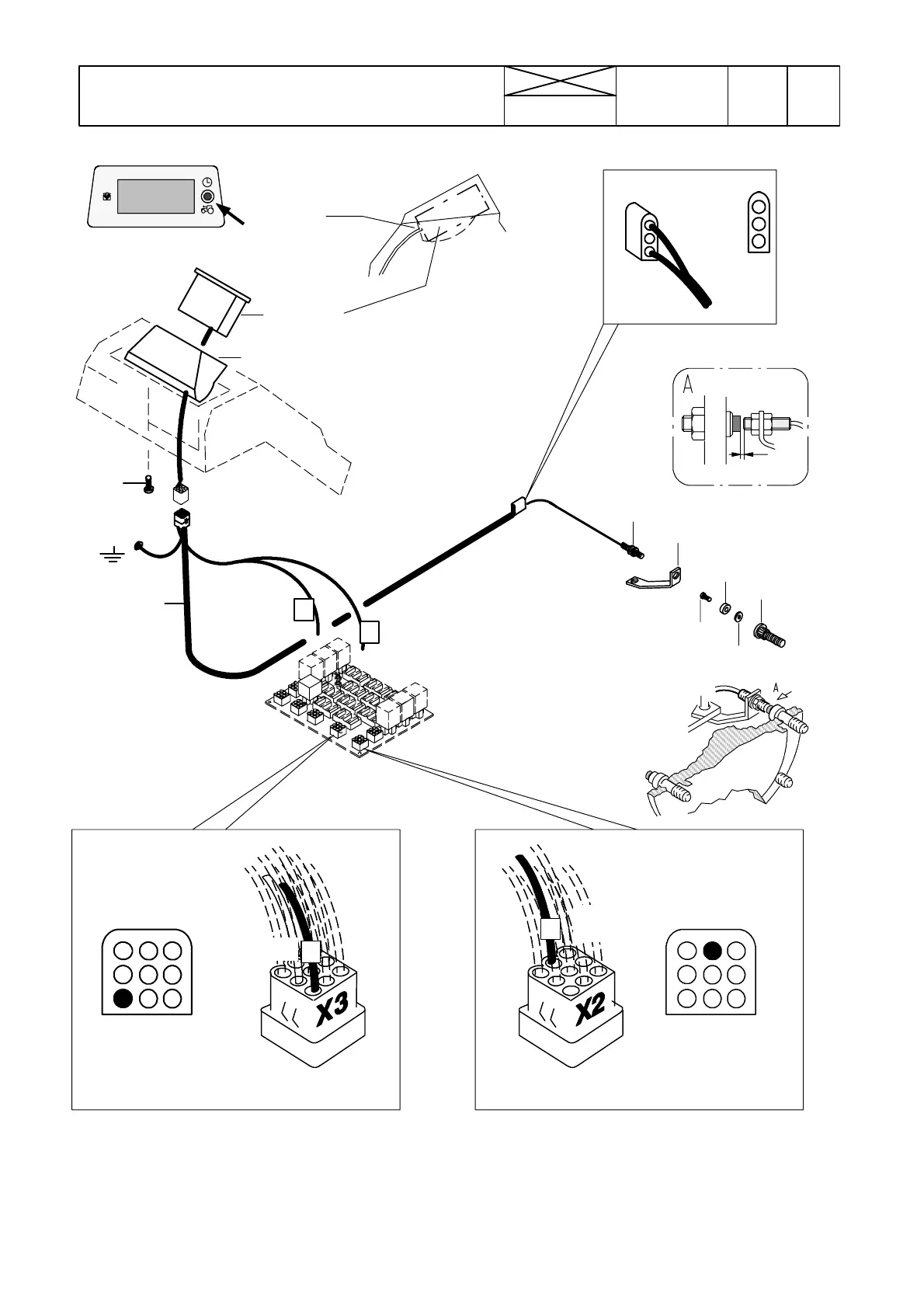 A

A

X3

X2