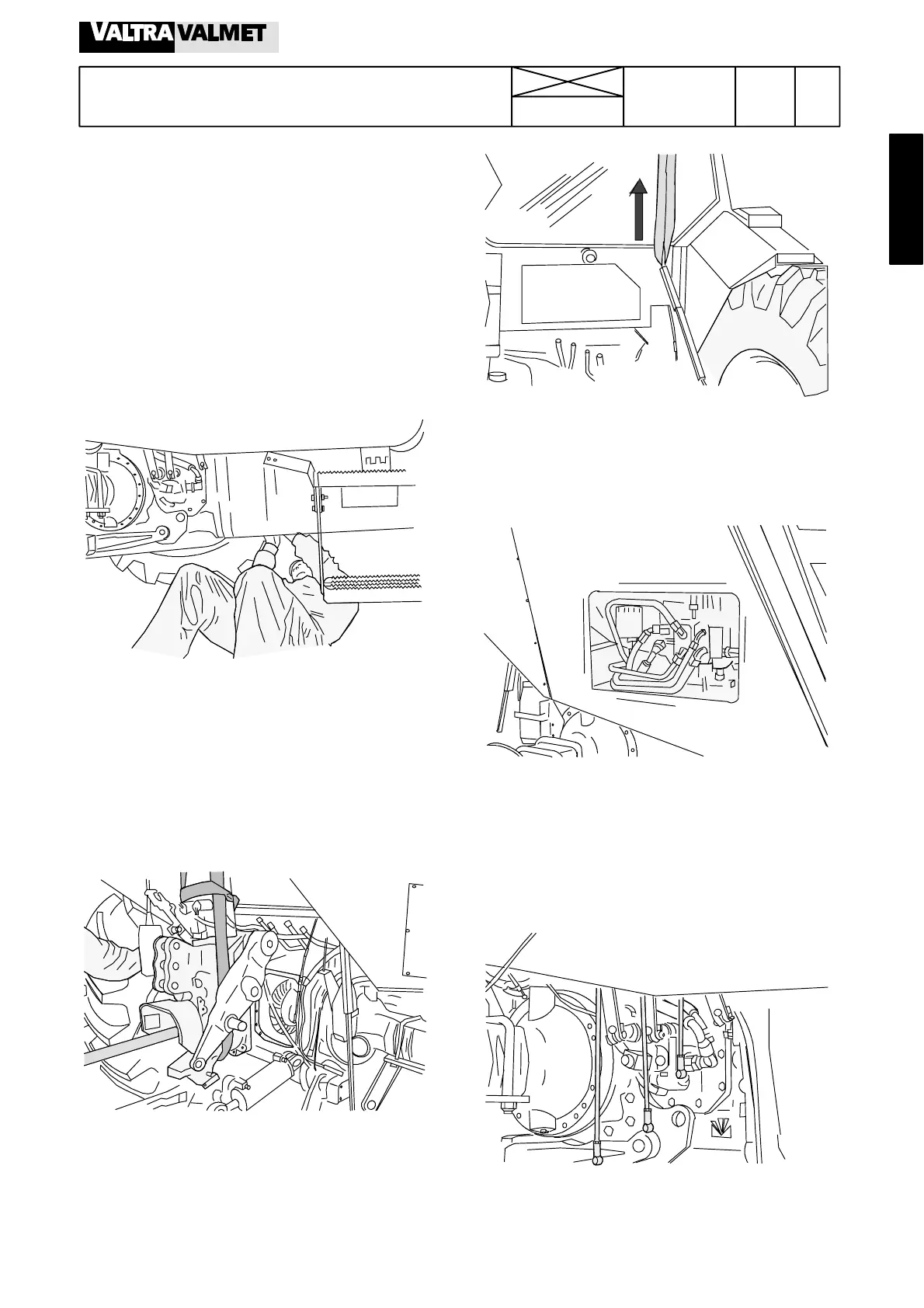 VALTRA VALMET