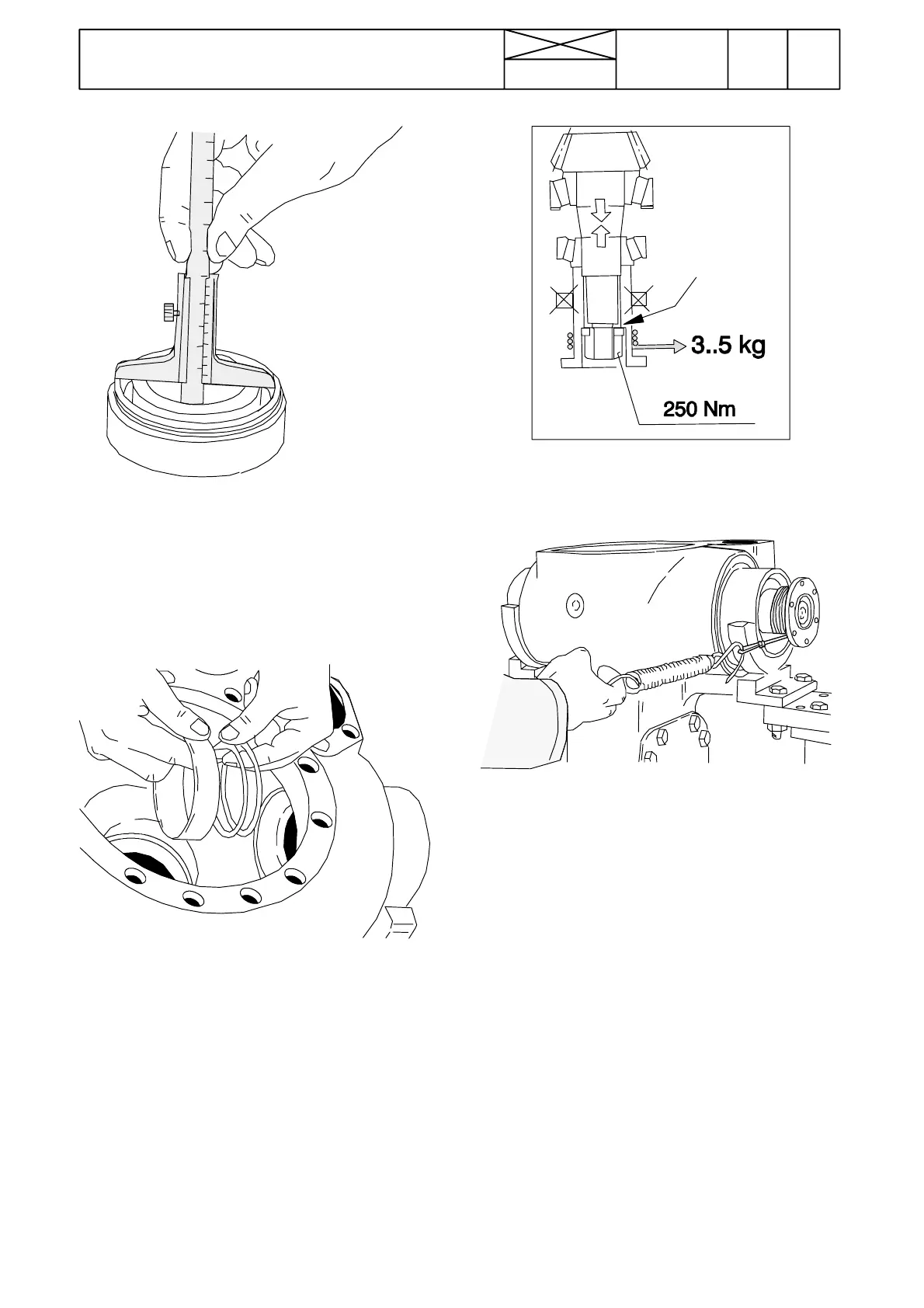 3..5 kg

250 Nm