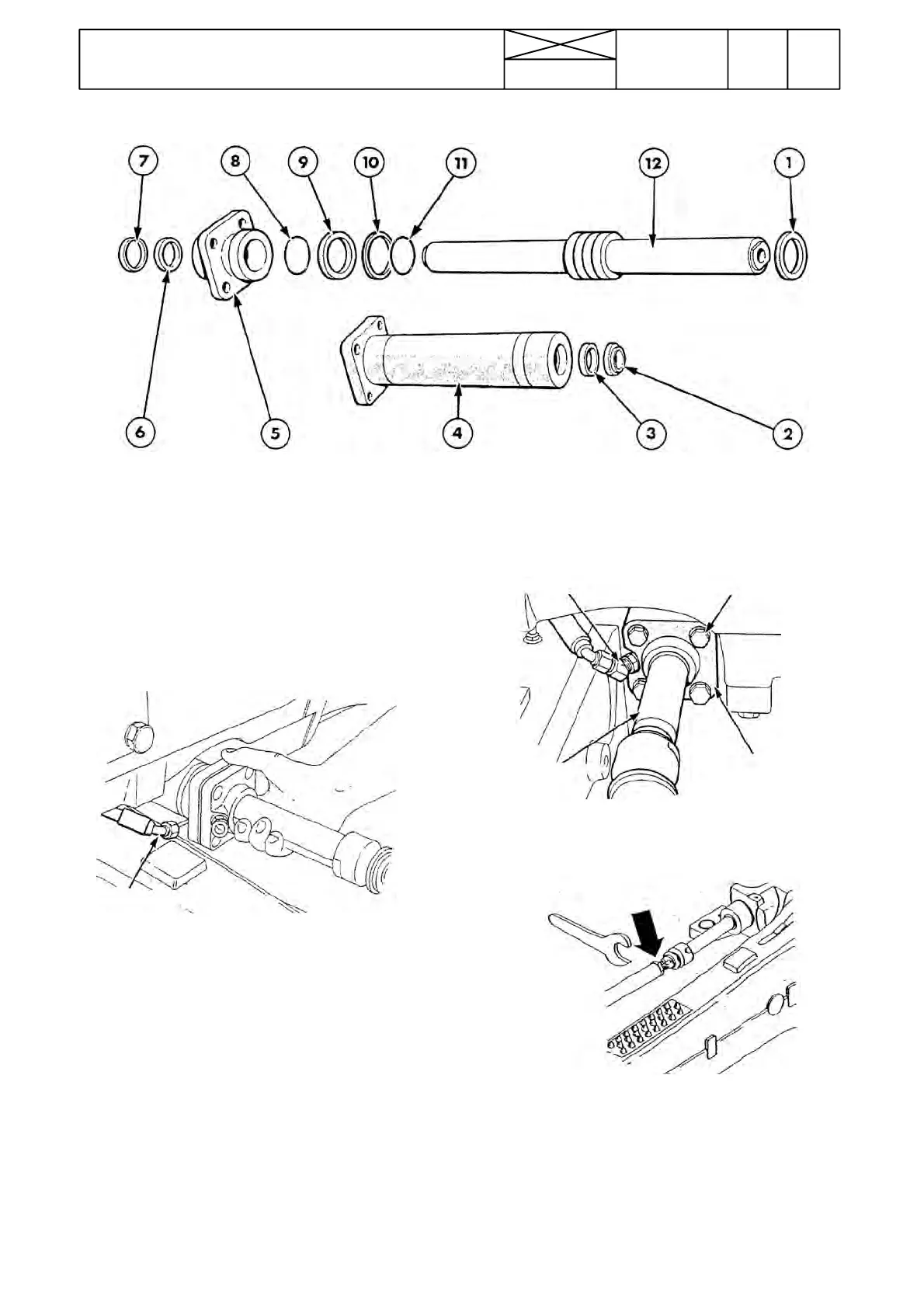 7 8 9 10 11 12 1

6 5 4 3 2