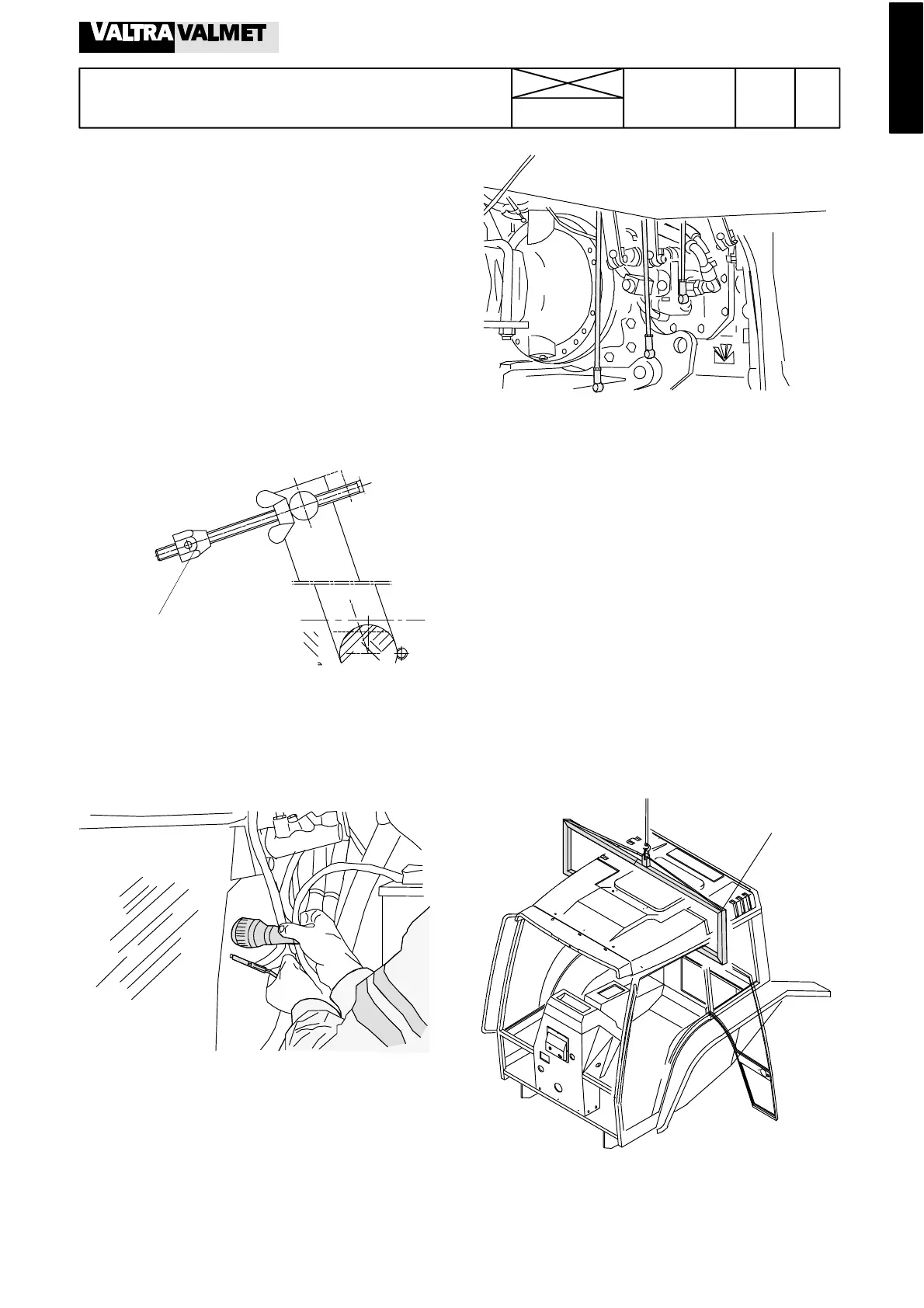 VALTRA VALMET