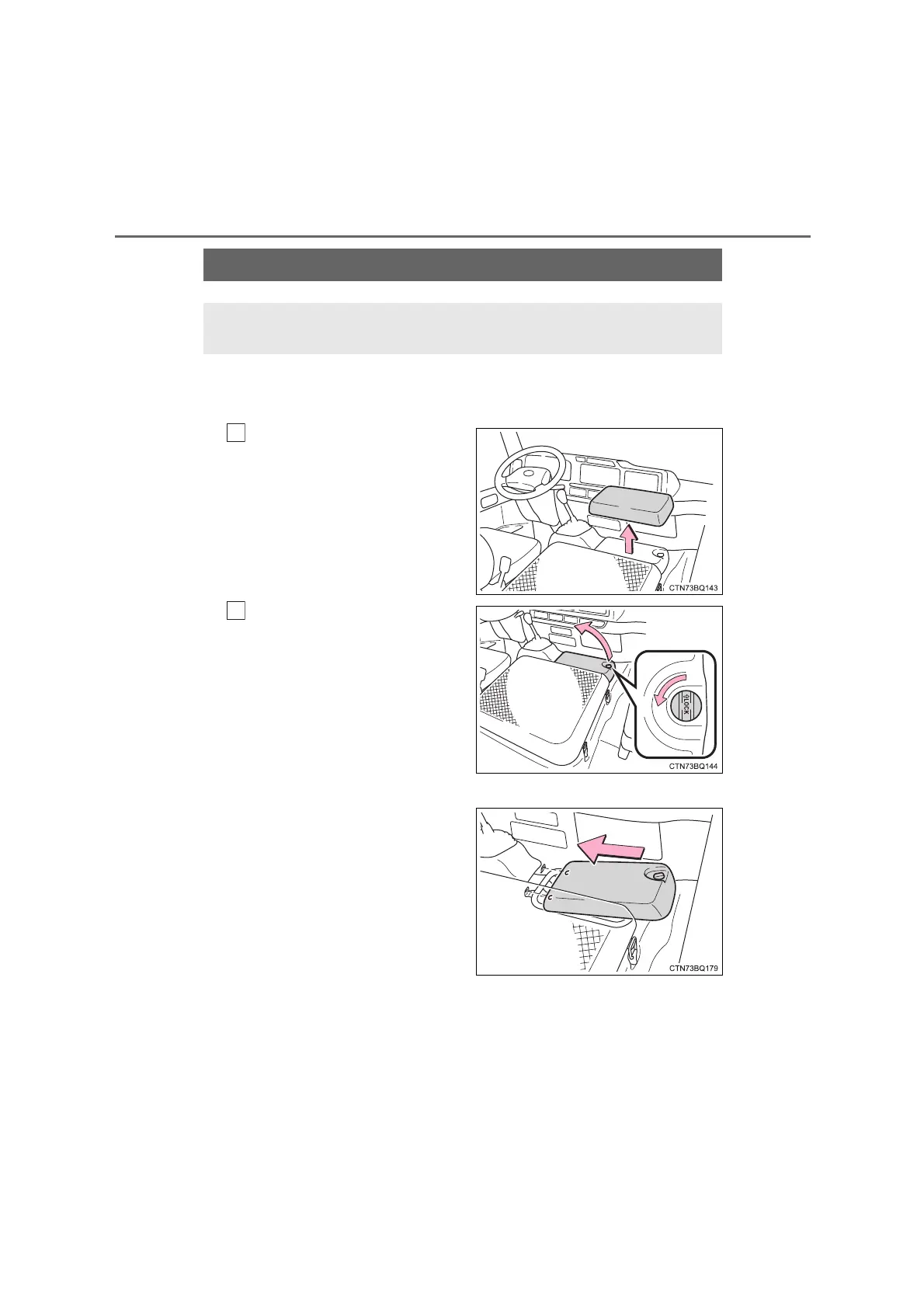 CTN73BQ143

LOCK

CTN73BQ144

CTN73BQ179