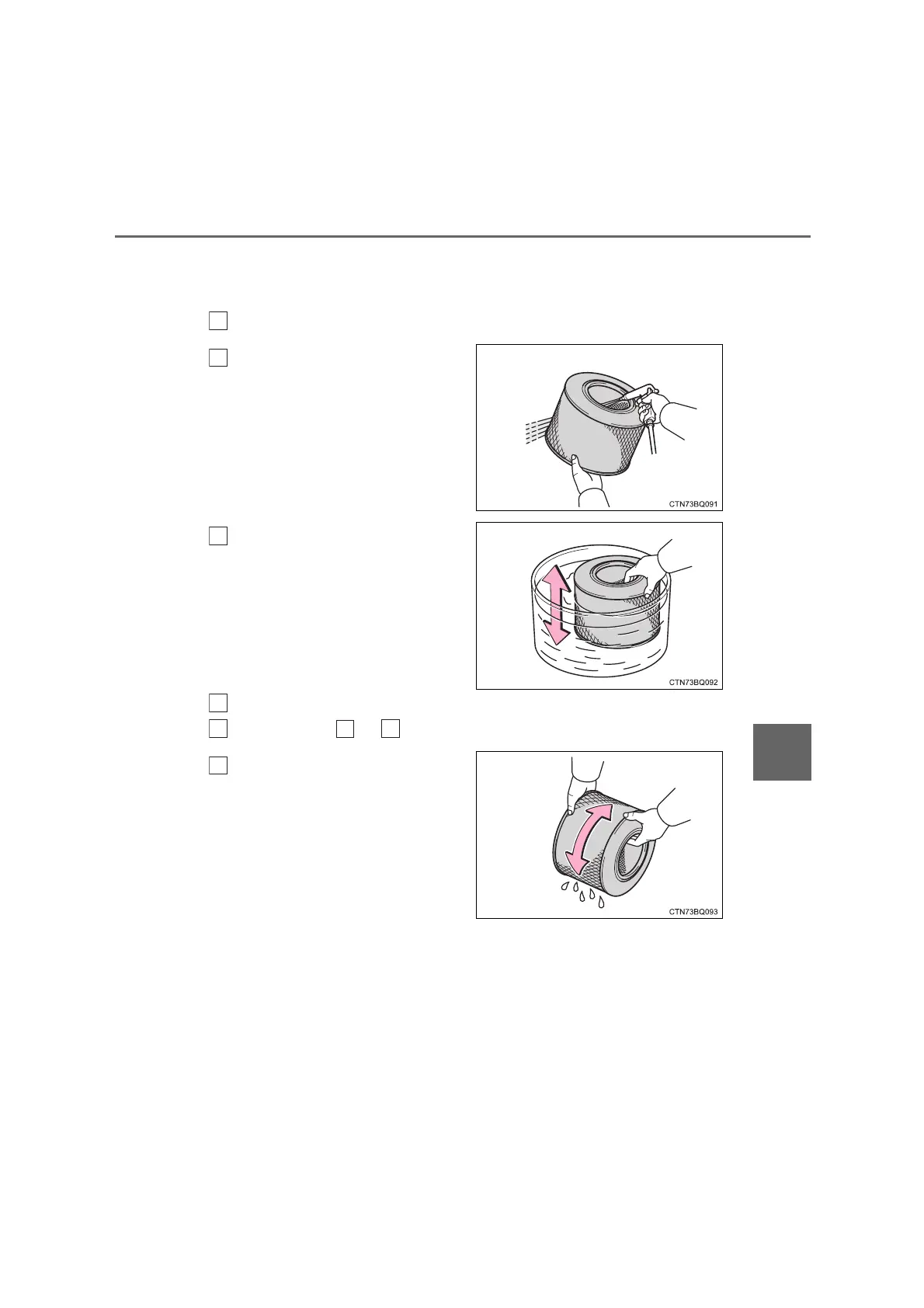 CTN73BQ091

CTN73BQ092

CTN73BQ093