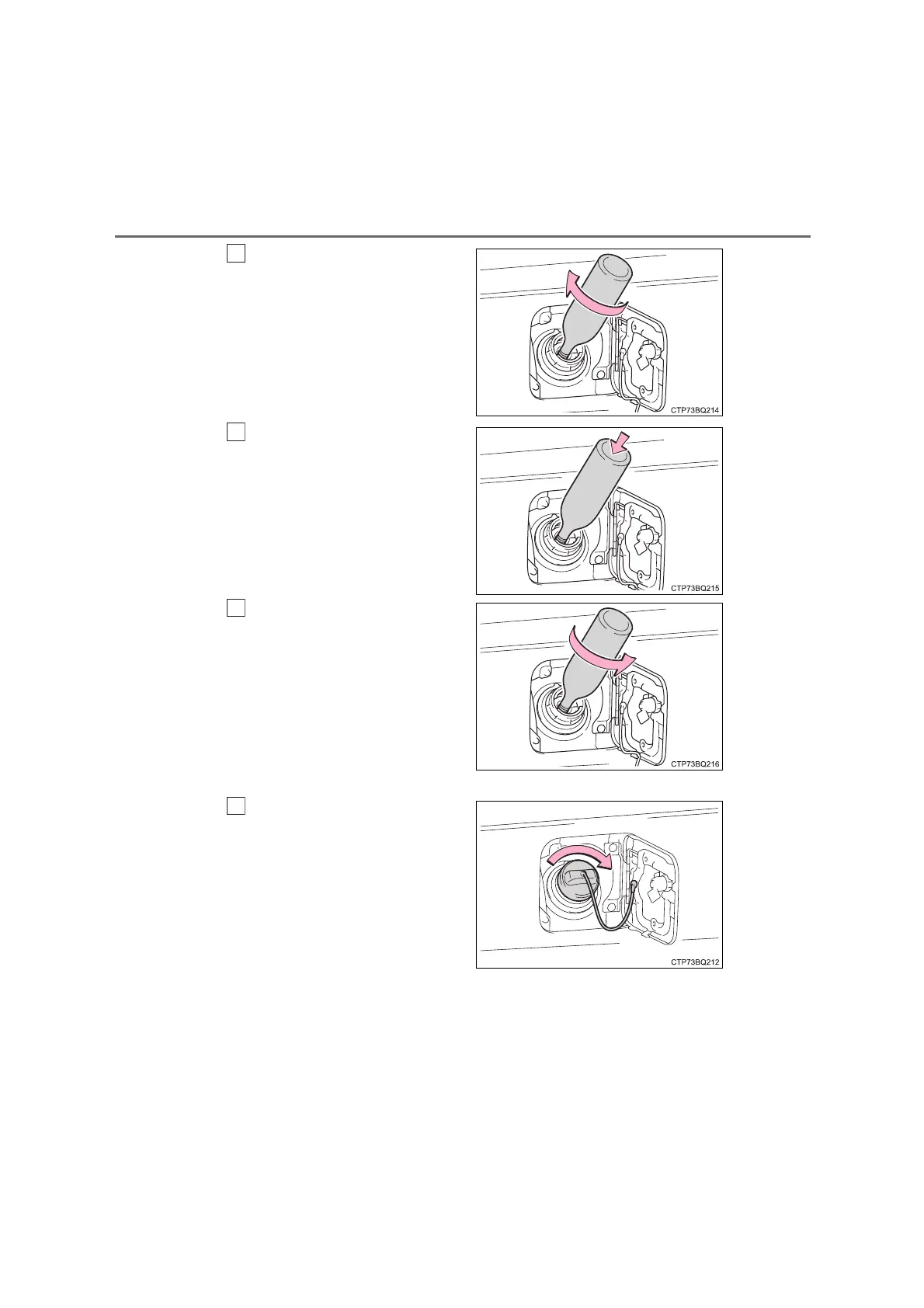 CTP73BQ214

CTP73BQ215

CTP73BQ216

CTP73BQ212