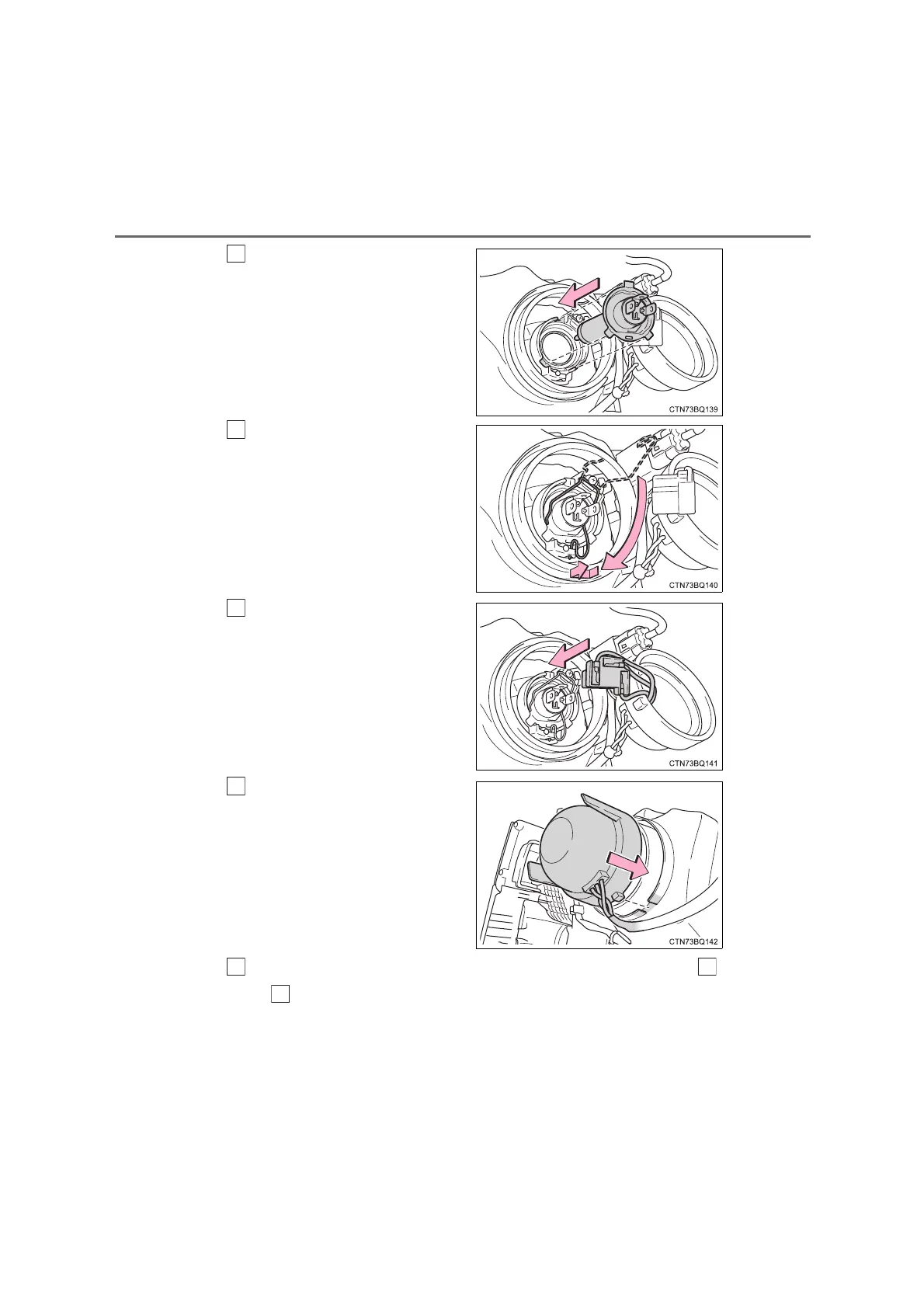 CTN73BQ139

CTN73BQ140

CTN73BQ141

CTN73BQ142