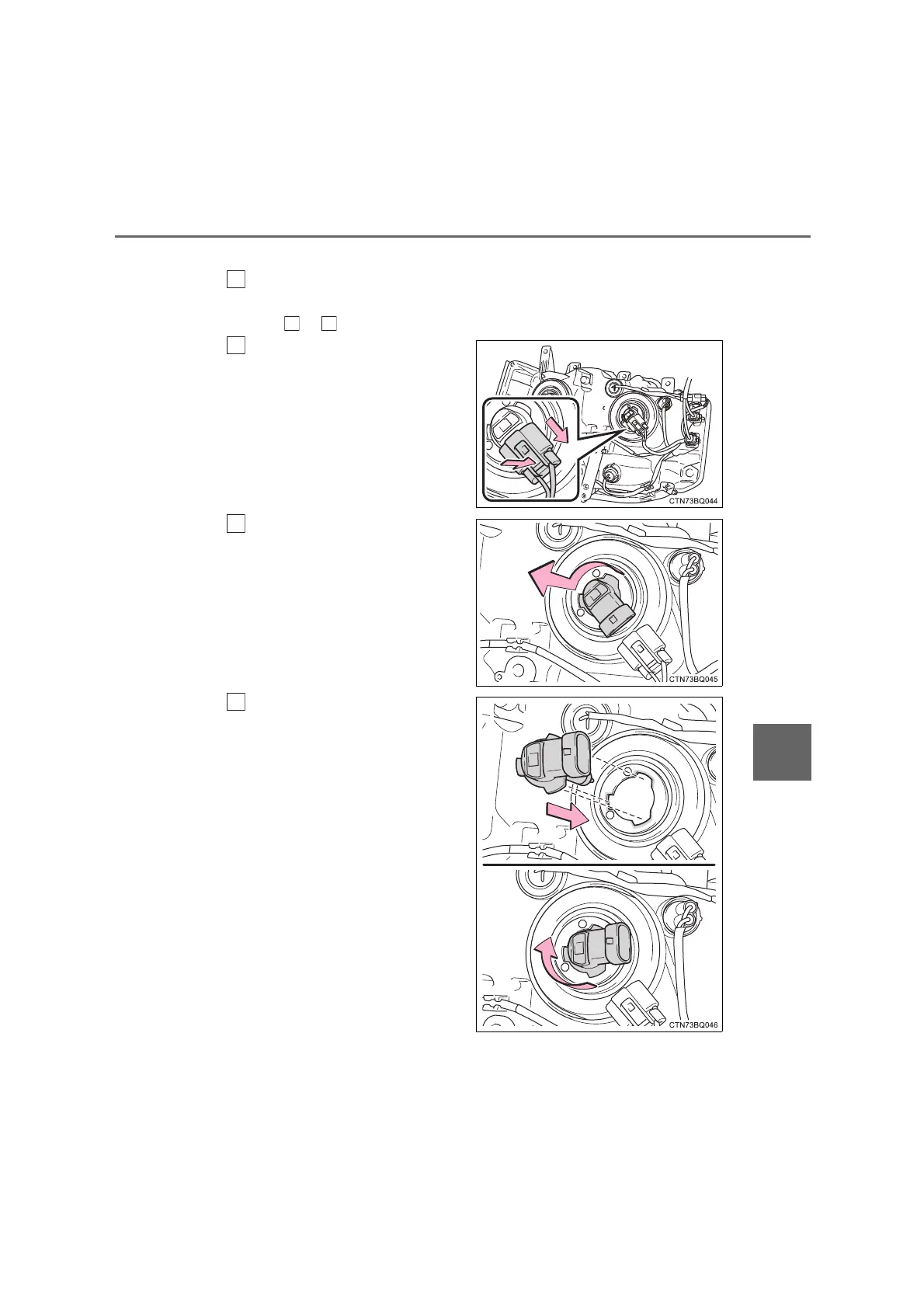 CTN73BQ044

CTN73BQ045

CTN73BQ046