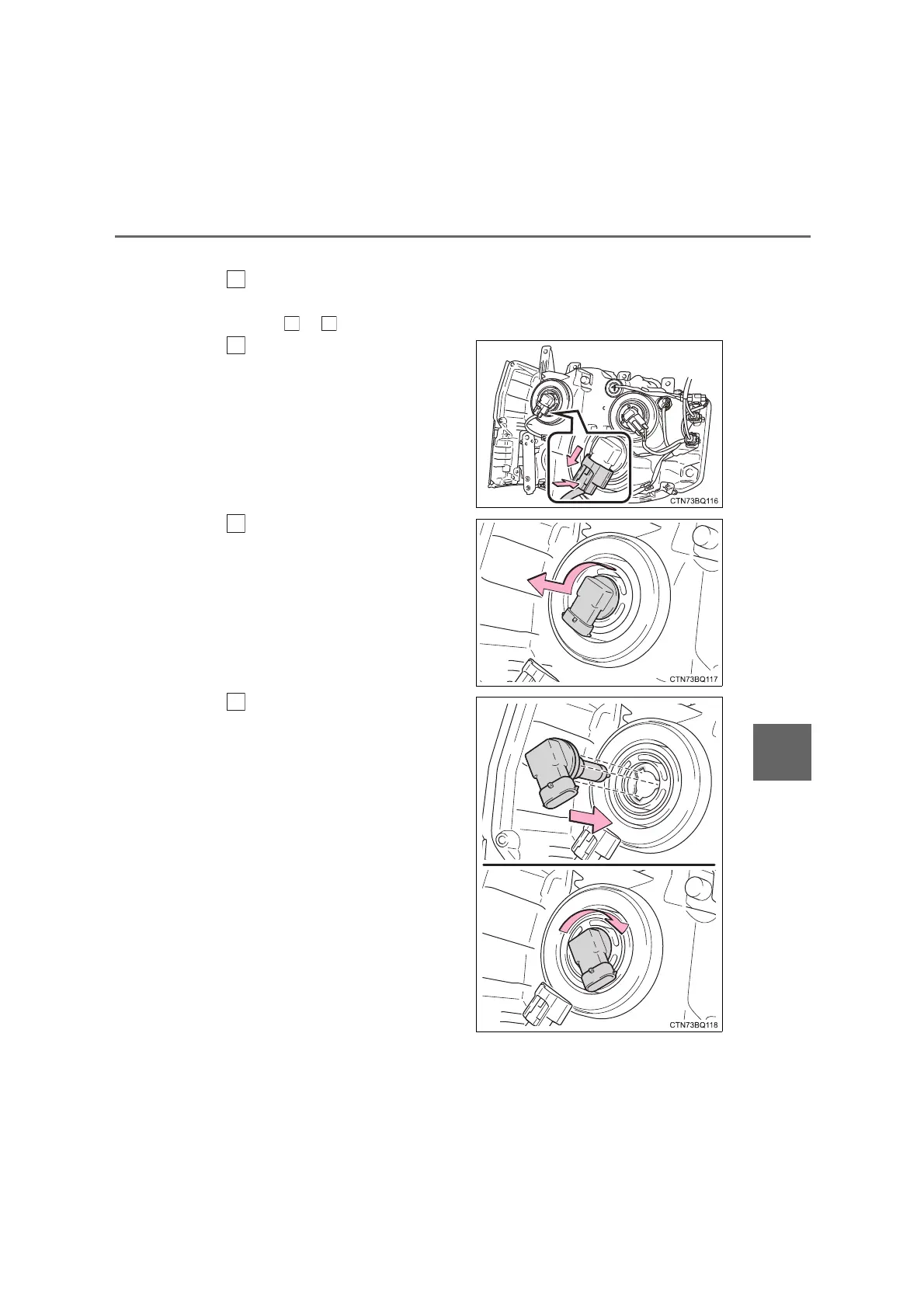 CTN73BQ116

CTN73BQ117

CTN73BQ118