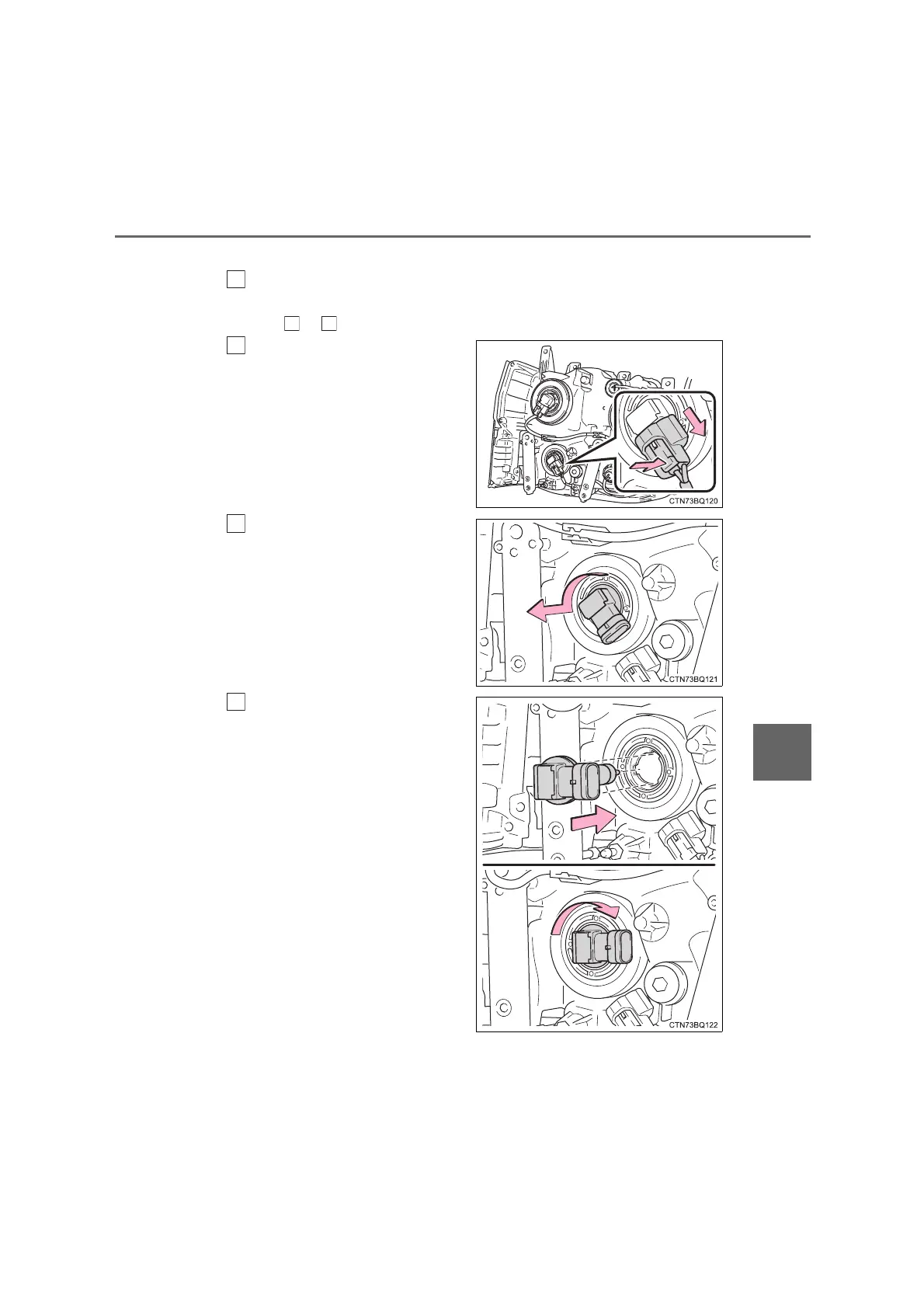 CTN73BQ120

CTN73BQ121

CTN73BQ122