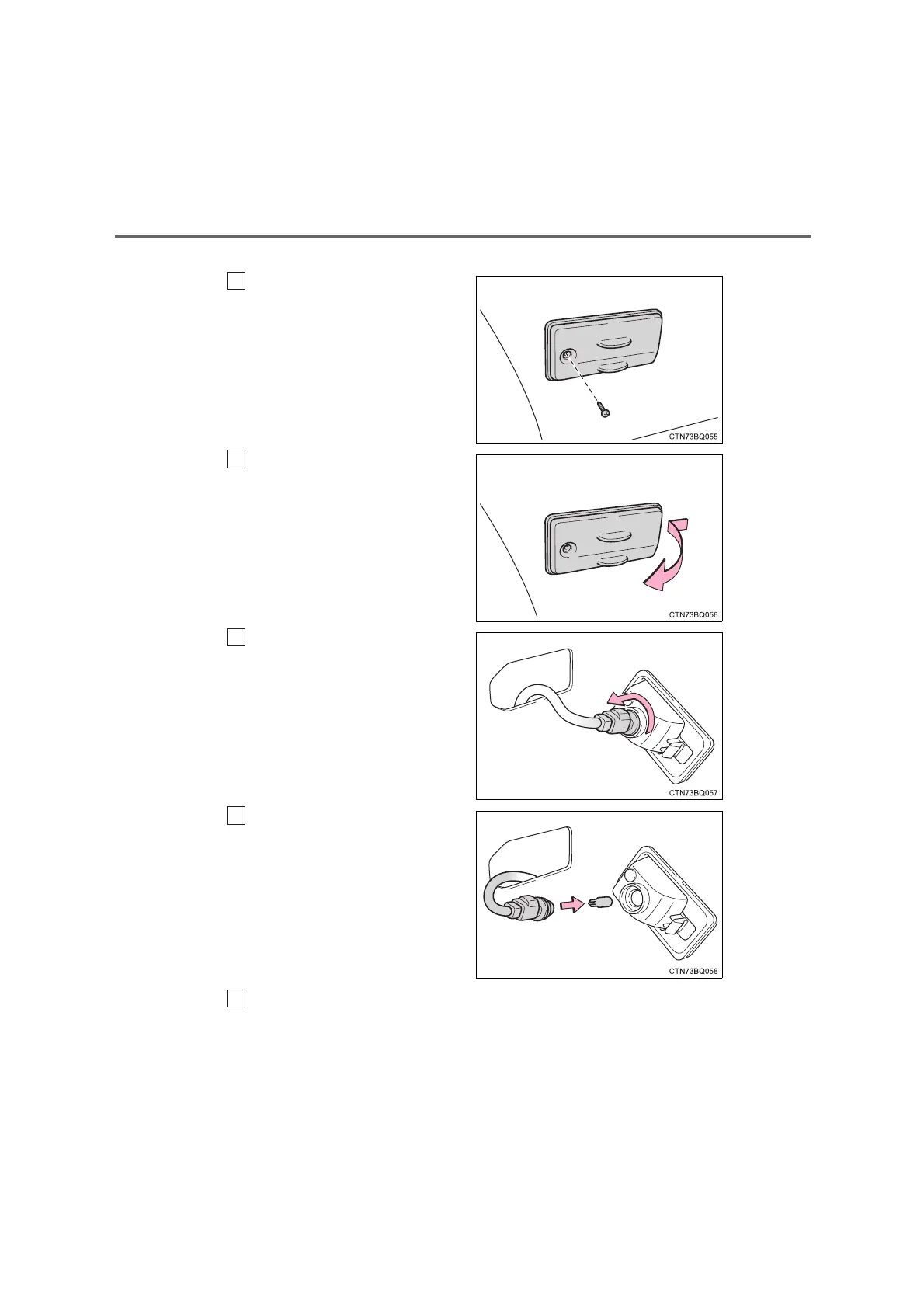 CTN73BQ055

CTN73BQ056

CTN73BQ057

CTN73BQ058