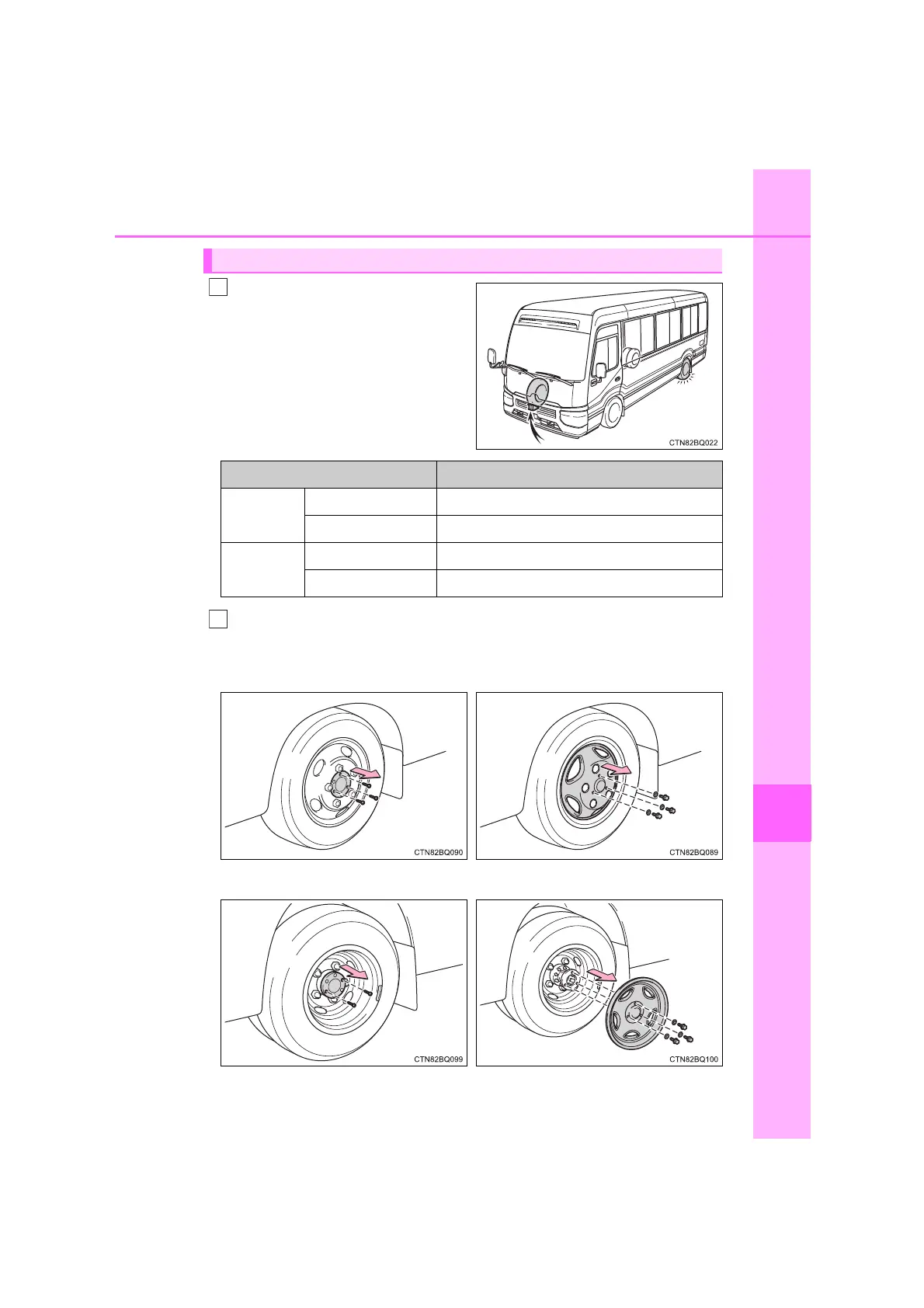 CTN82BQ022

CTN82BQ090

CTN82BQ089

CTN82BQ099

CTN82BQ100