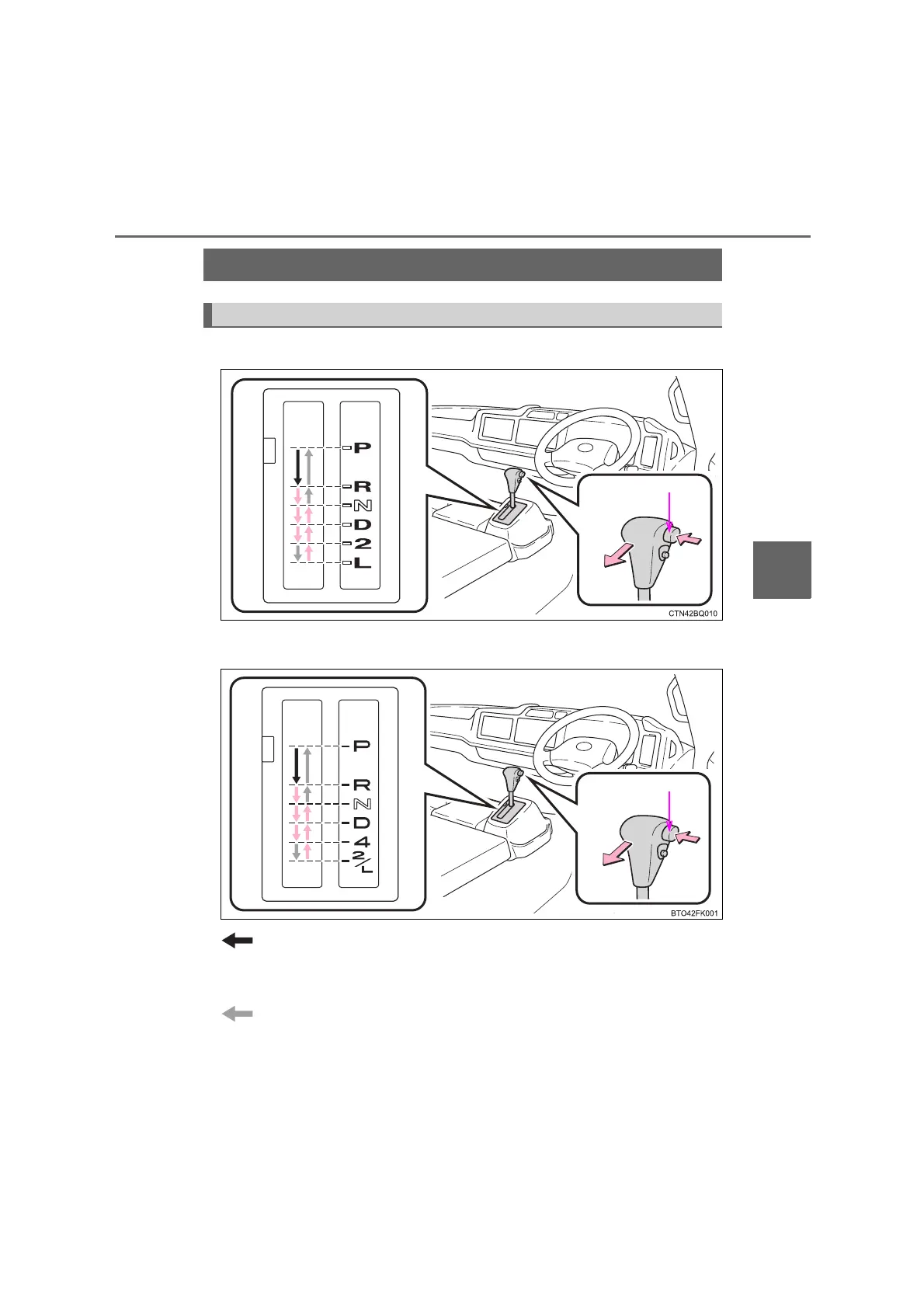 P
R
N
D
2
L

CTN42BQ010

P
R
N
D
4
2/L

BTO42FK001