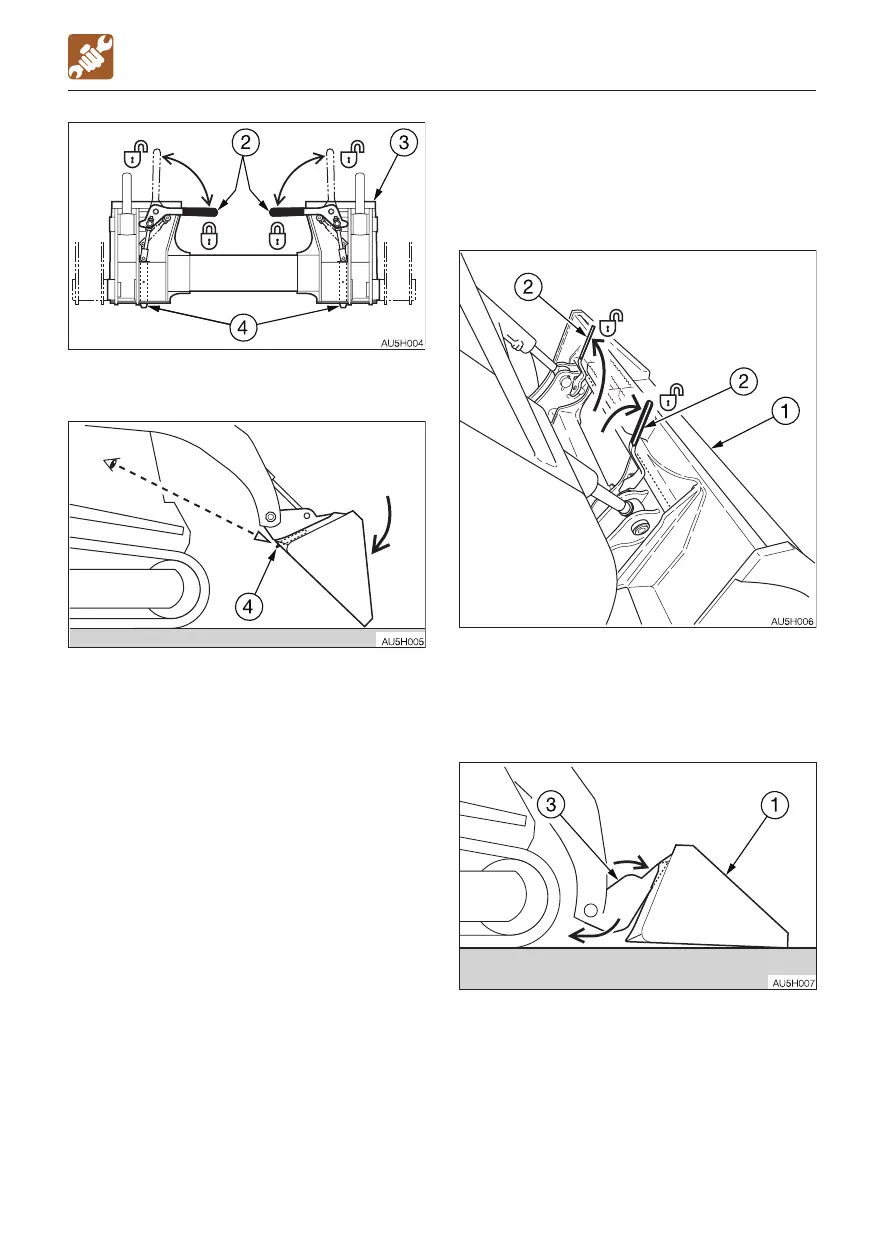 2

3

4

AU5H004

4

AU5H005

2

2

1

AU5H006

3

1

AU5H007