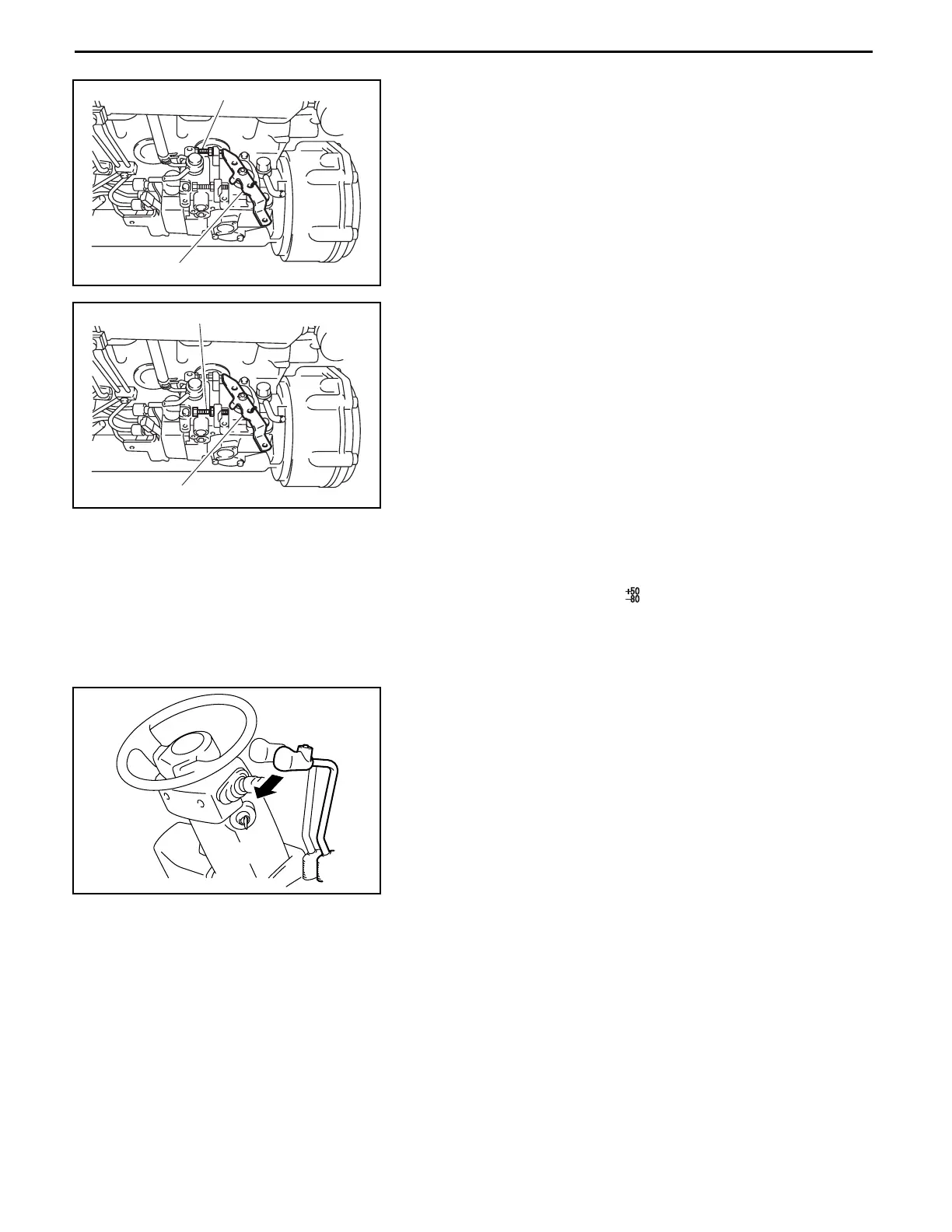 $^{+50}_{-80}$