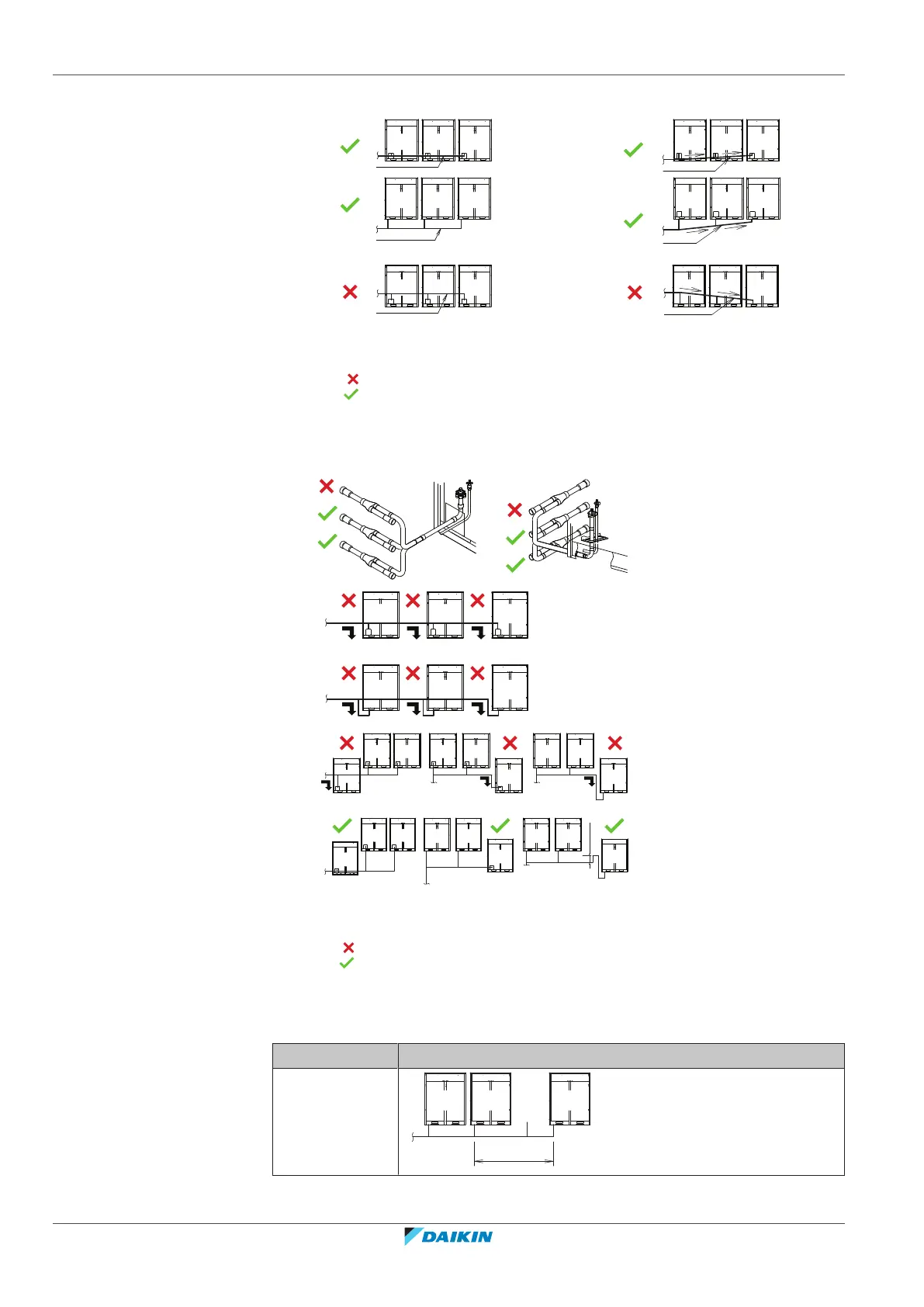 DAIKIN