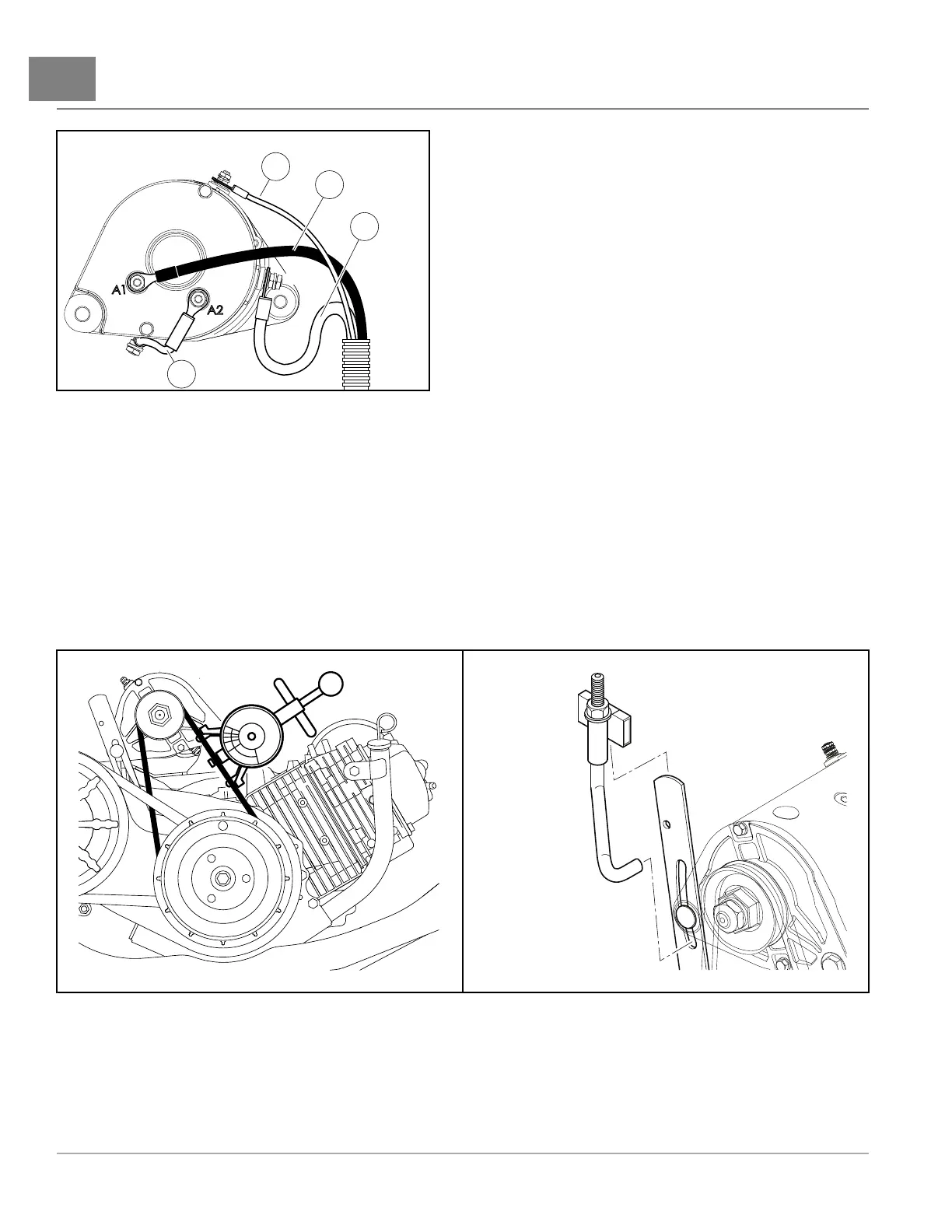 A1

A2