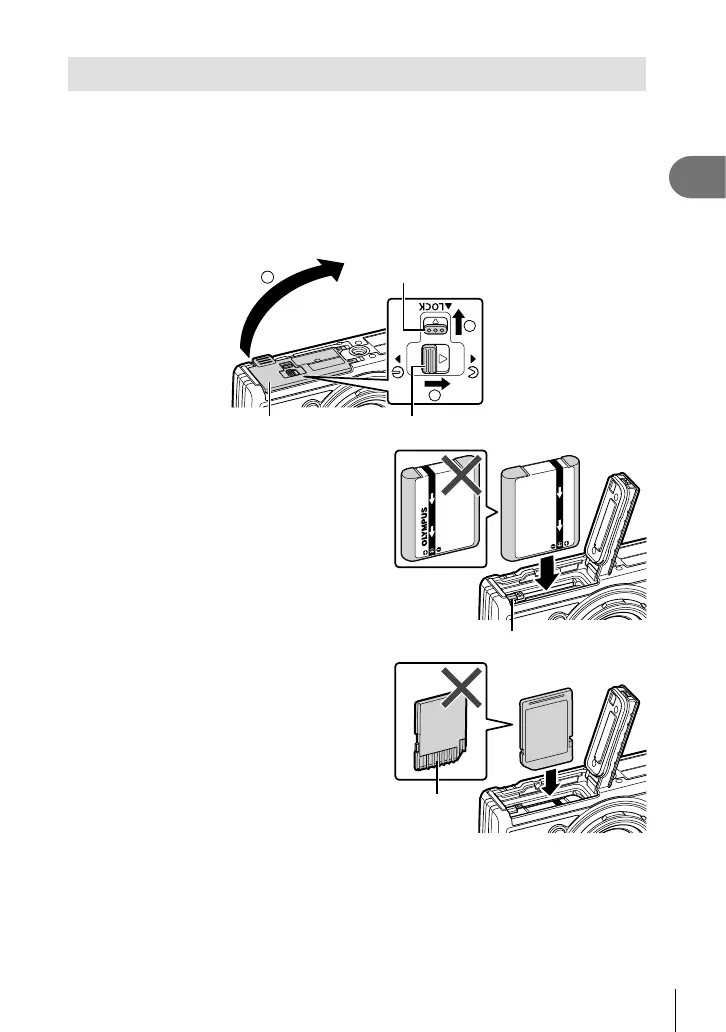 LOCK

OLYMPUS