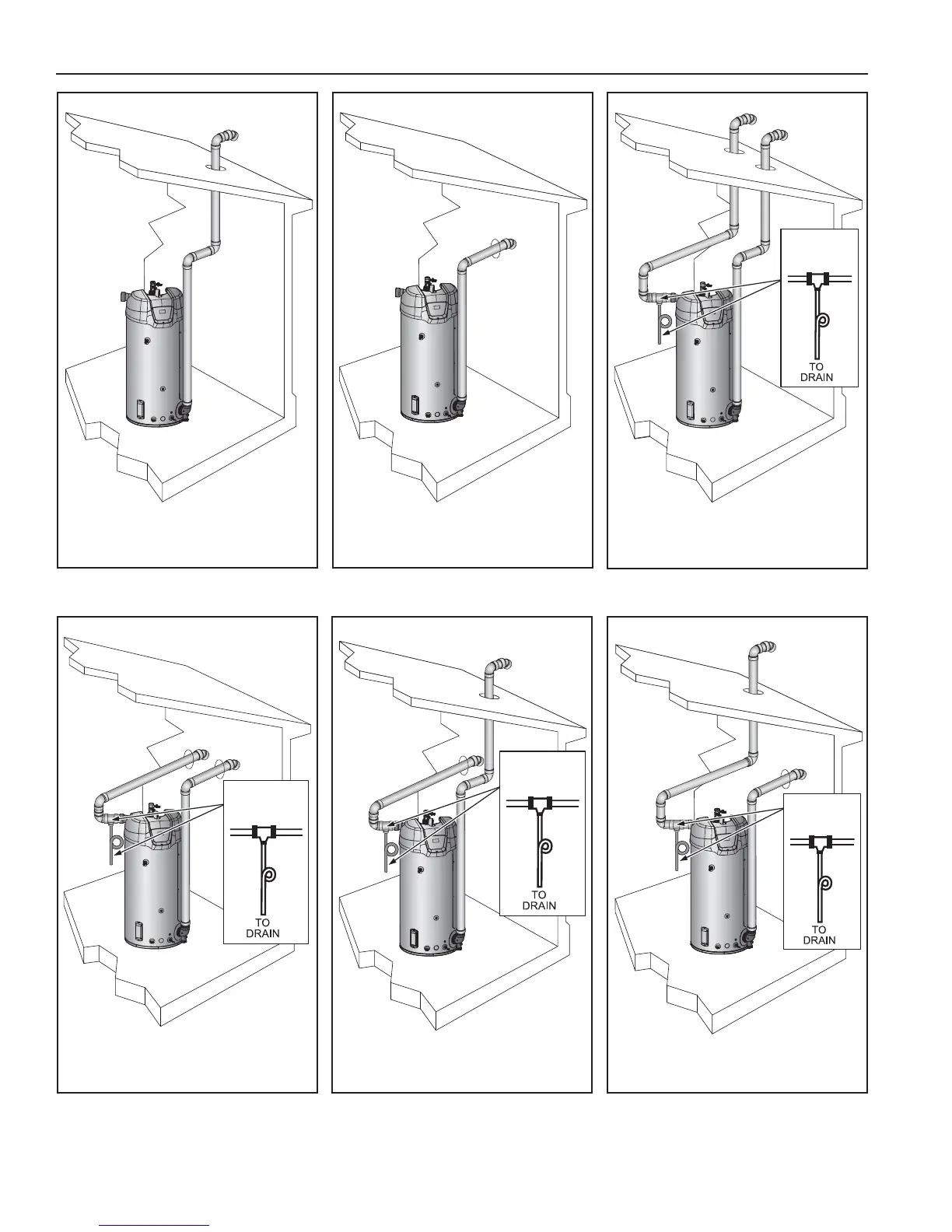 TO
DRAIN

TO
DRAIN

TO
DRAIN

TO
DRAIN