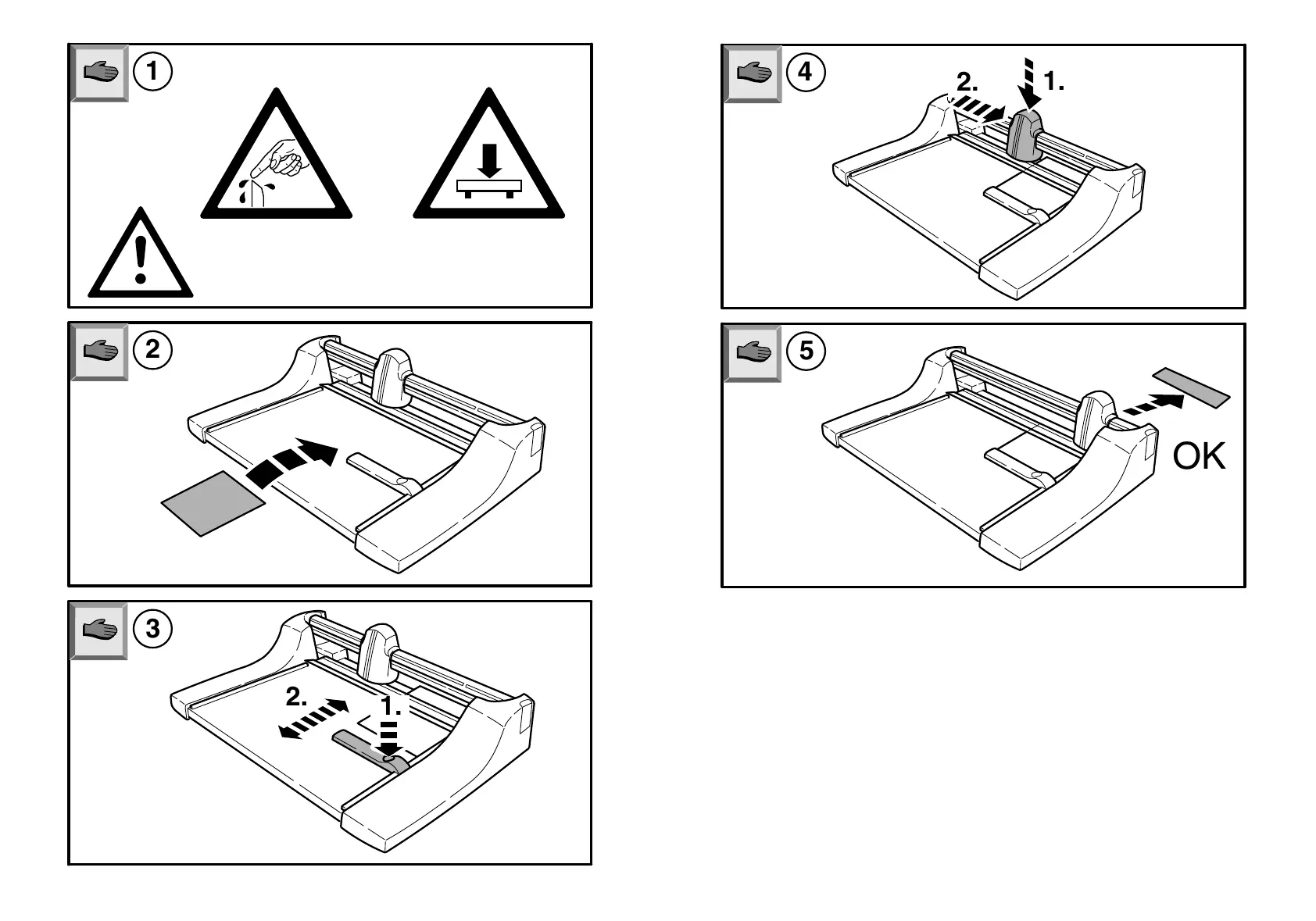 1

2

3

2.

1.

4

2.

1.

5

OK