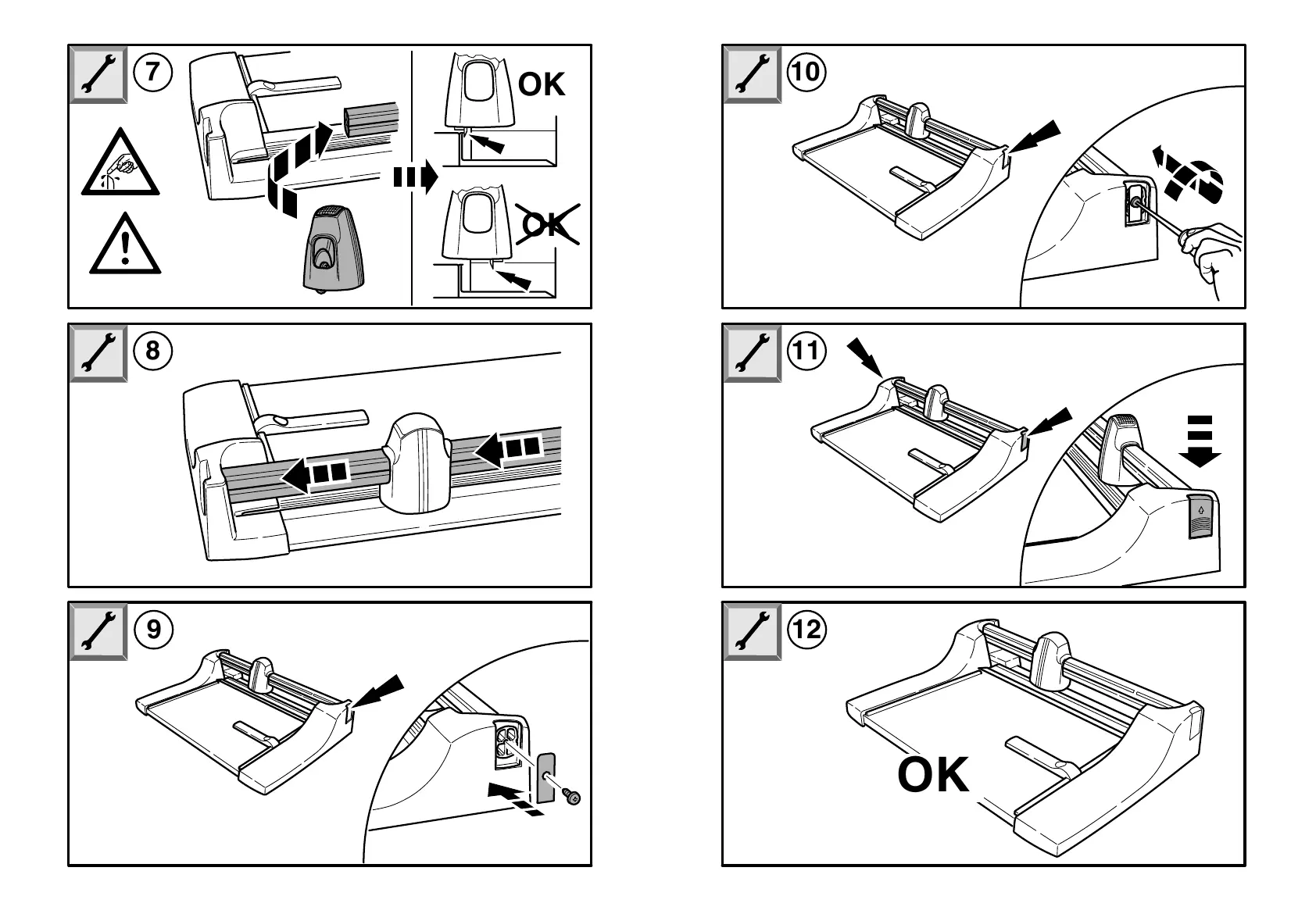 7

OK

OK

8

9

10

11

12

OK