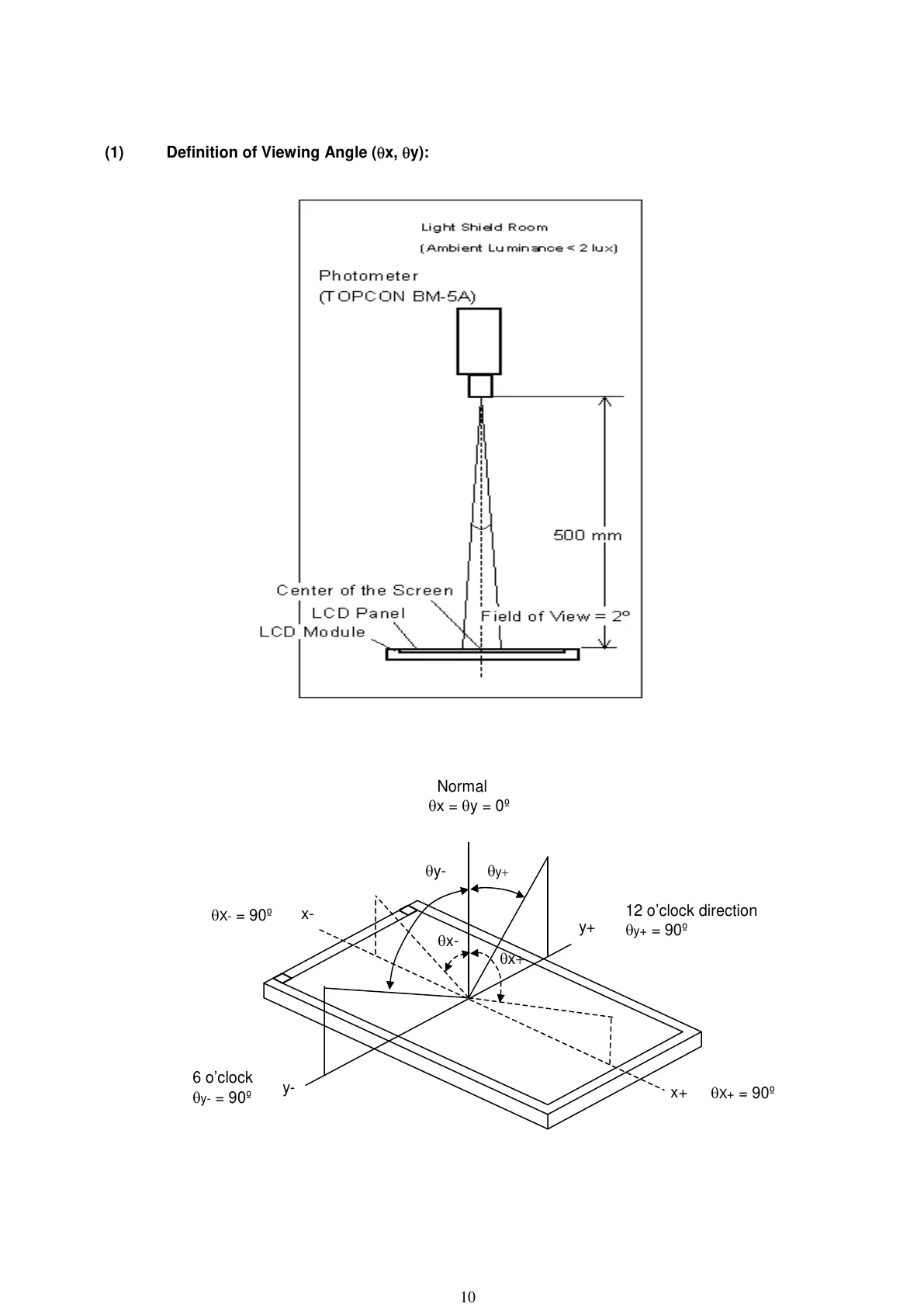 (1) Definition of Viewing Angle ($\theta$x, $\theta$y):

Light Shield Room
(Ambient Luminance < 2 lux)

Photometer
(TOPCON BM-5A)

500 mm

Center of the Screen
LCD Panel
LCD Module

Field of View = 2º

Normal
$\theta$x = $\theta$y = 0º

$\theta$y-
$\theta$y+

$\theta$X- = 90º
x-

12 o'clock direction
$\theta$y+ = 90º

y+

$\theta$x-
$\theta$x+

6 o'clock
$\theta$y- = 90º

y-

x+
$\theta$X+ = 90º

10