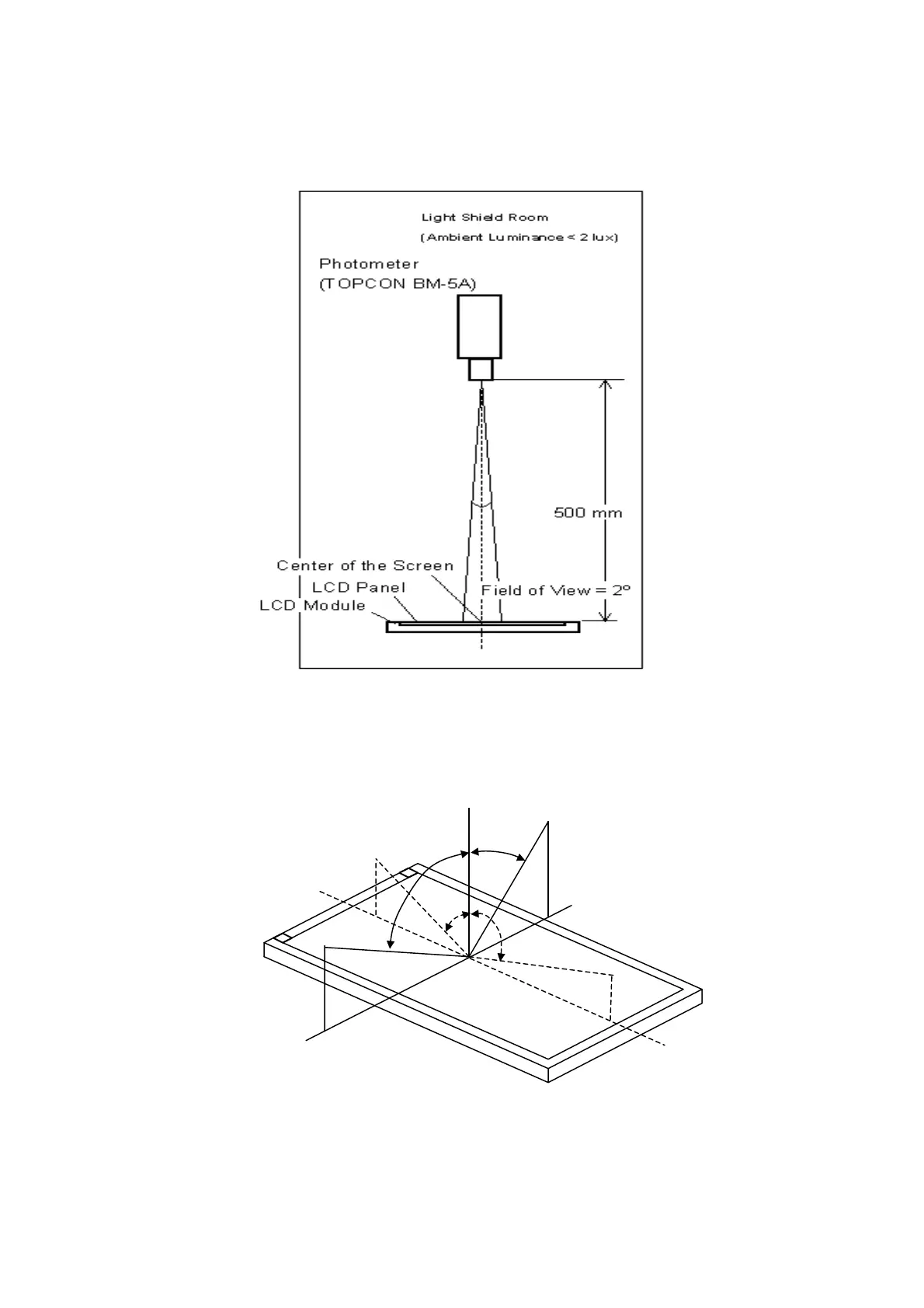 Light Shield Room
(Ambient Luminance < 2 lux)

Photometer
(TOPCON BM-5A)

500 mm

Center of the Screen
LCD Panel
LCD Module
Field of View = 2º