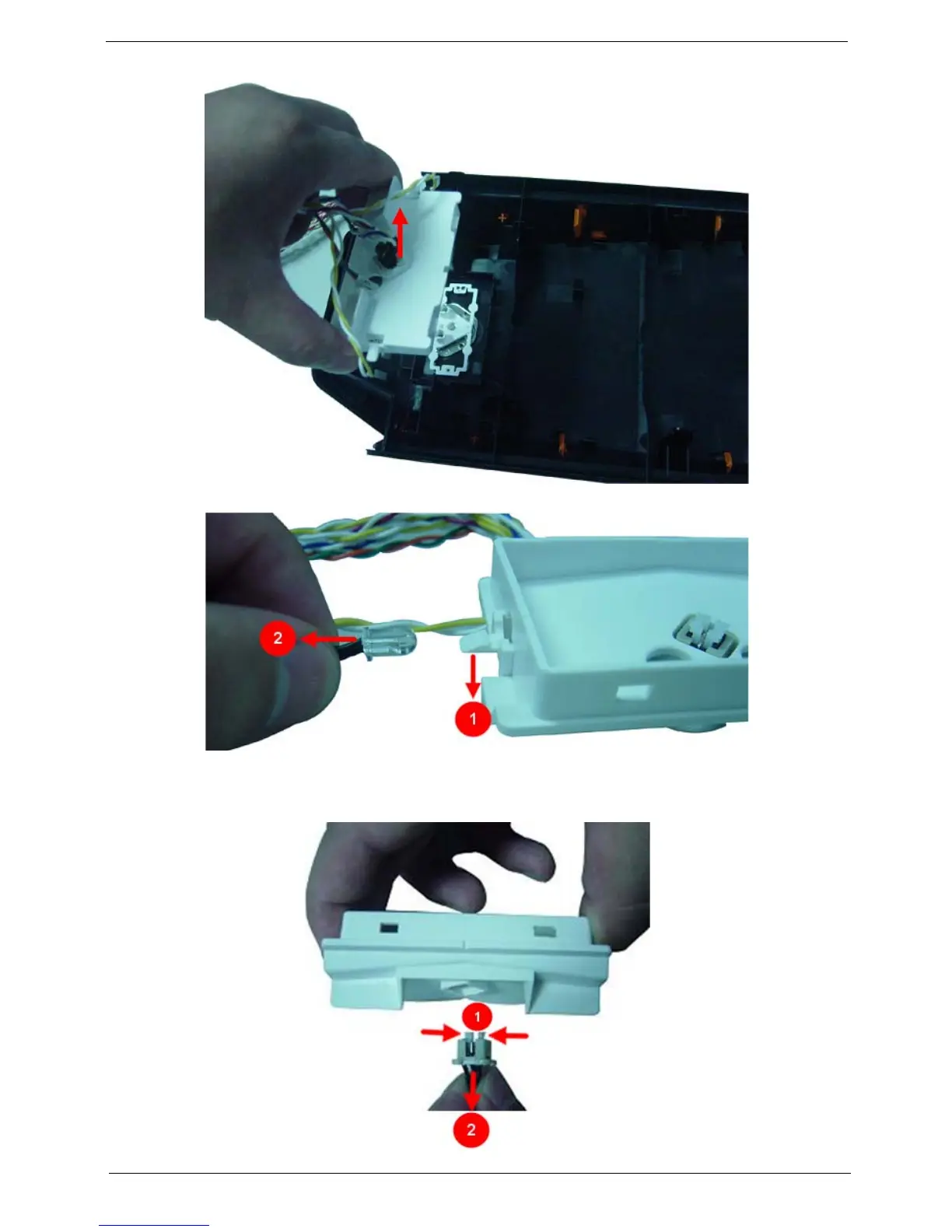 2

1

1

2