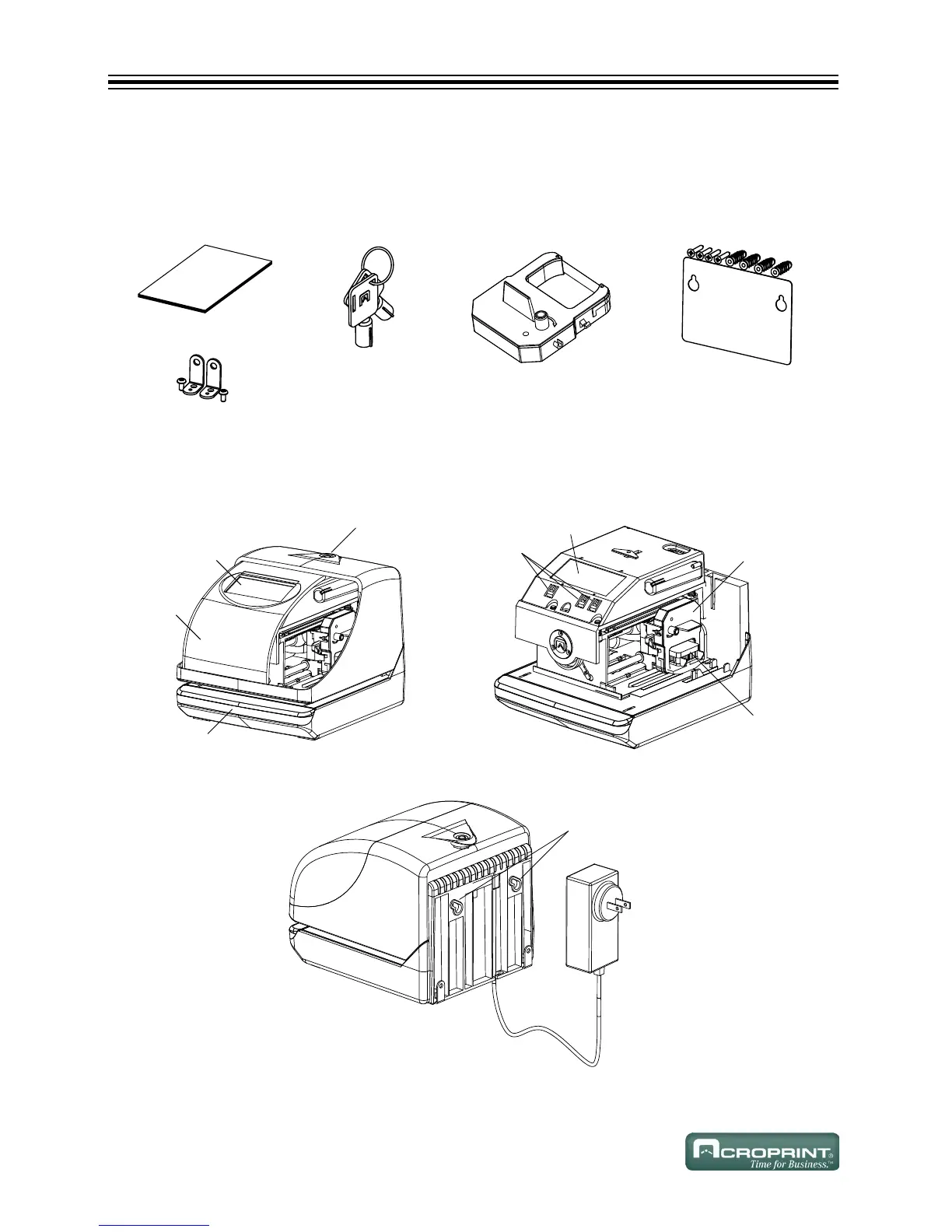 ACROPRINT® Time for Business.™