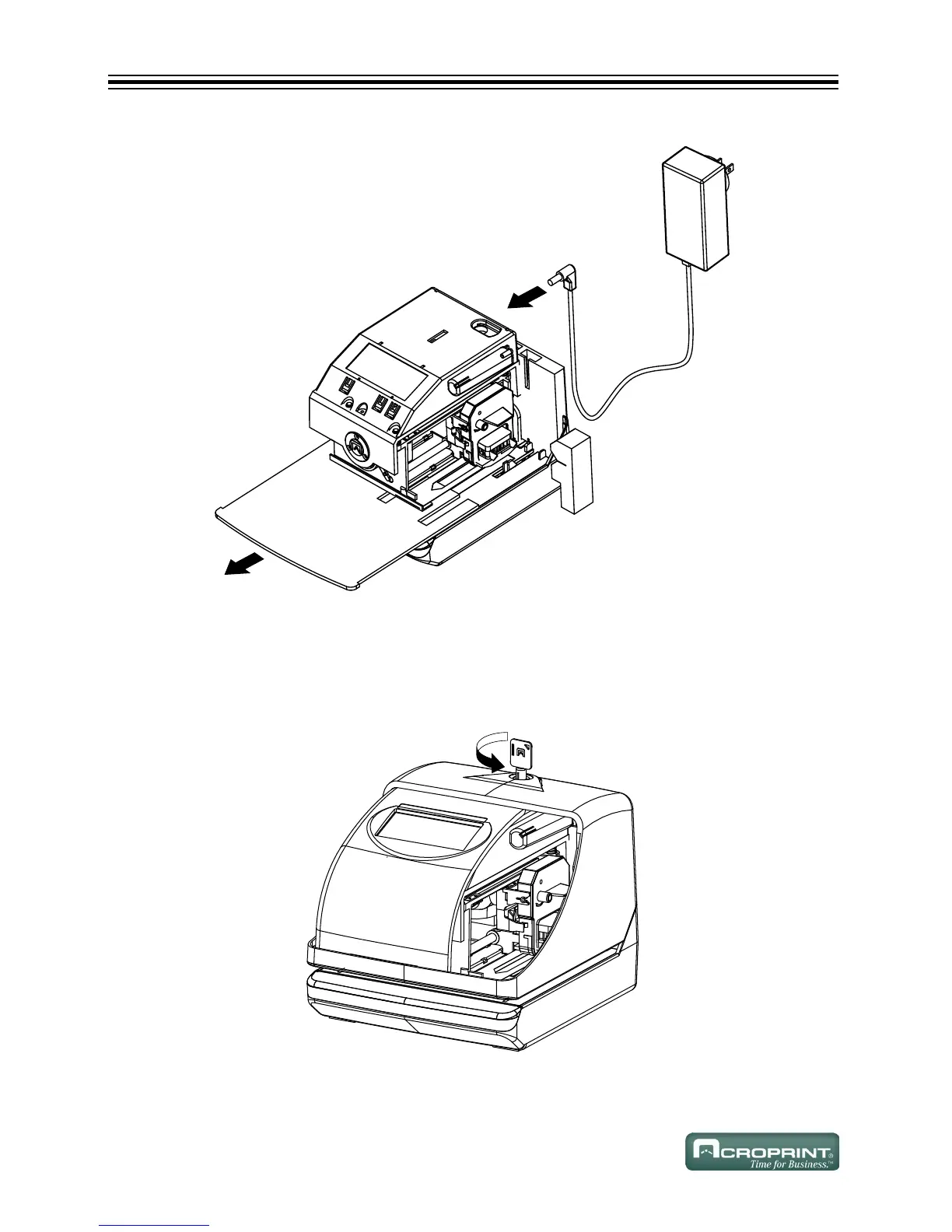 ACROPRINT®
Time for Business.™